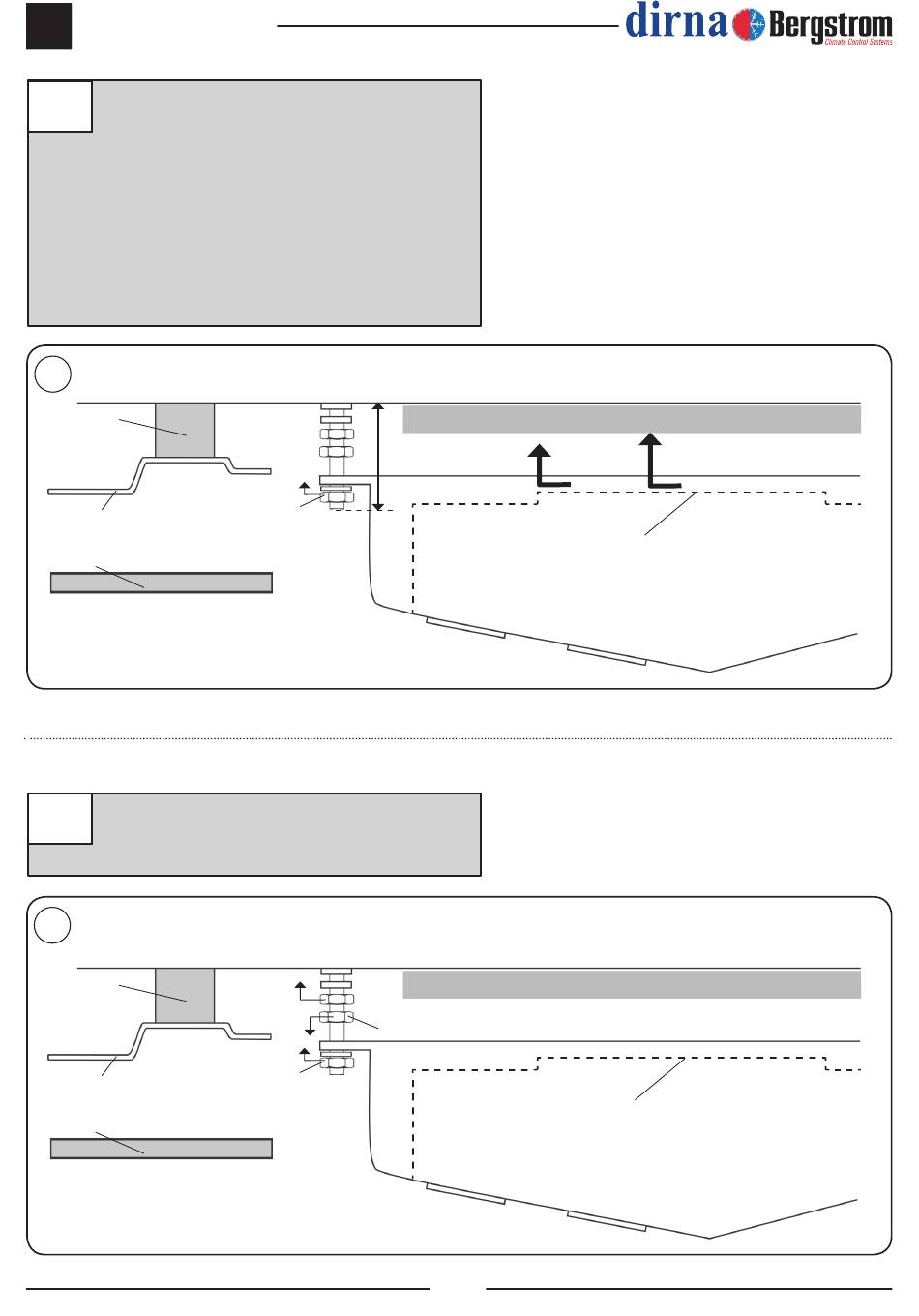 dirna Bergstrom
Climate Control Systems