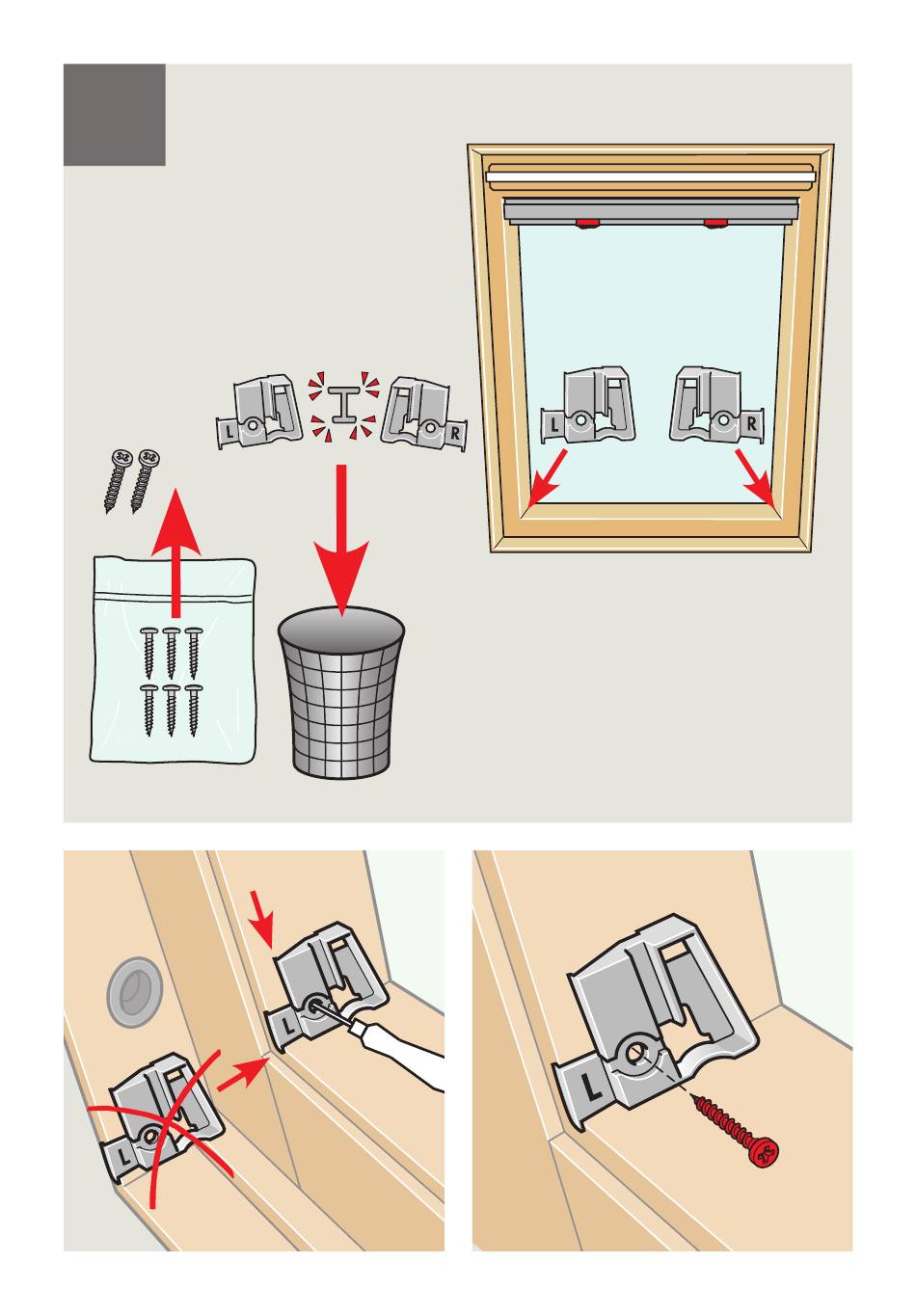 L
R
L
R
L
L
L