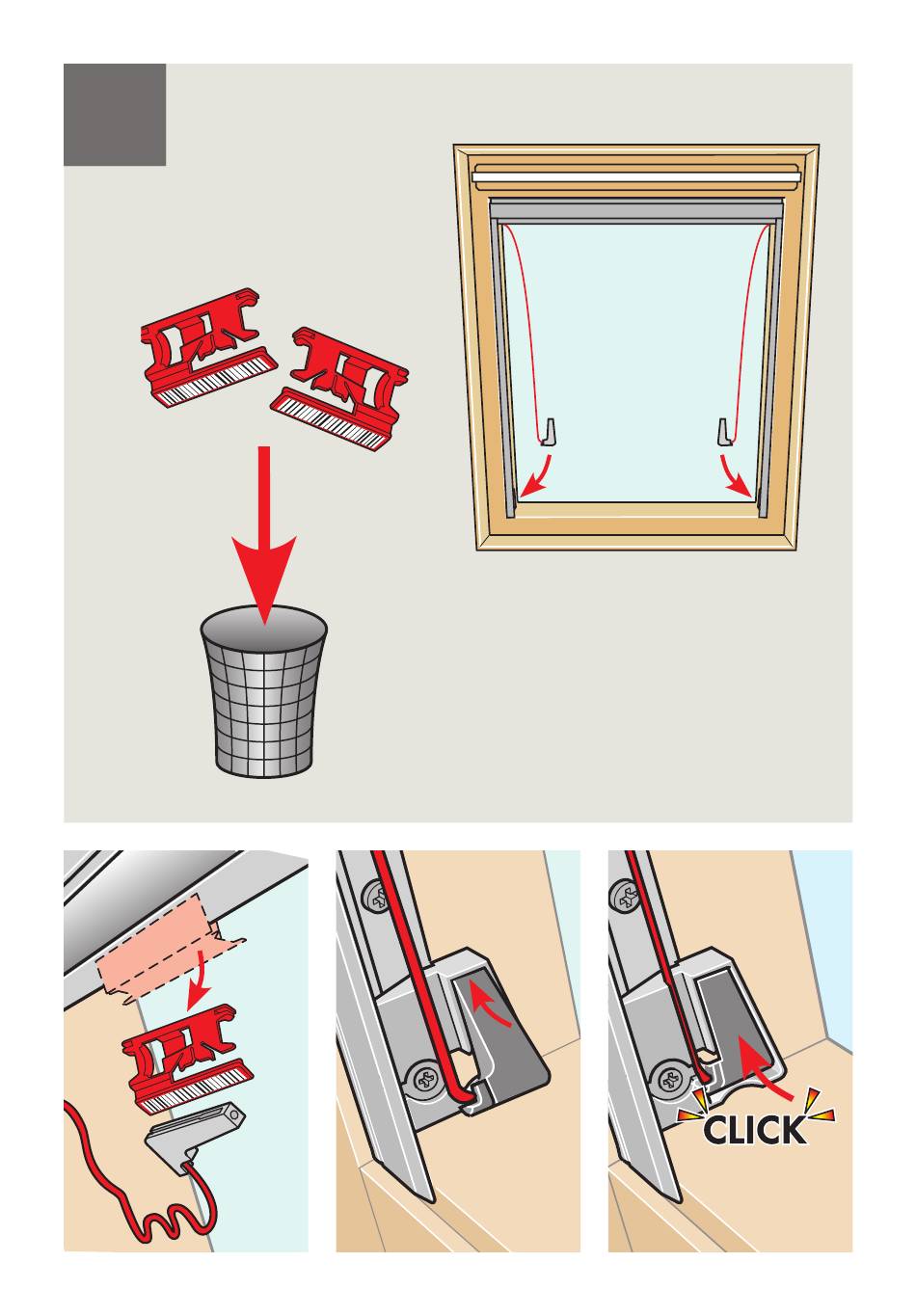 CLICK