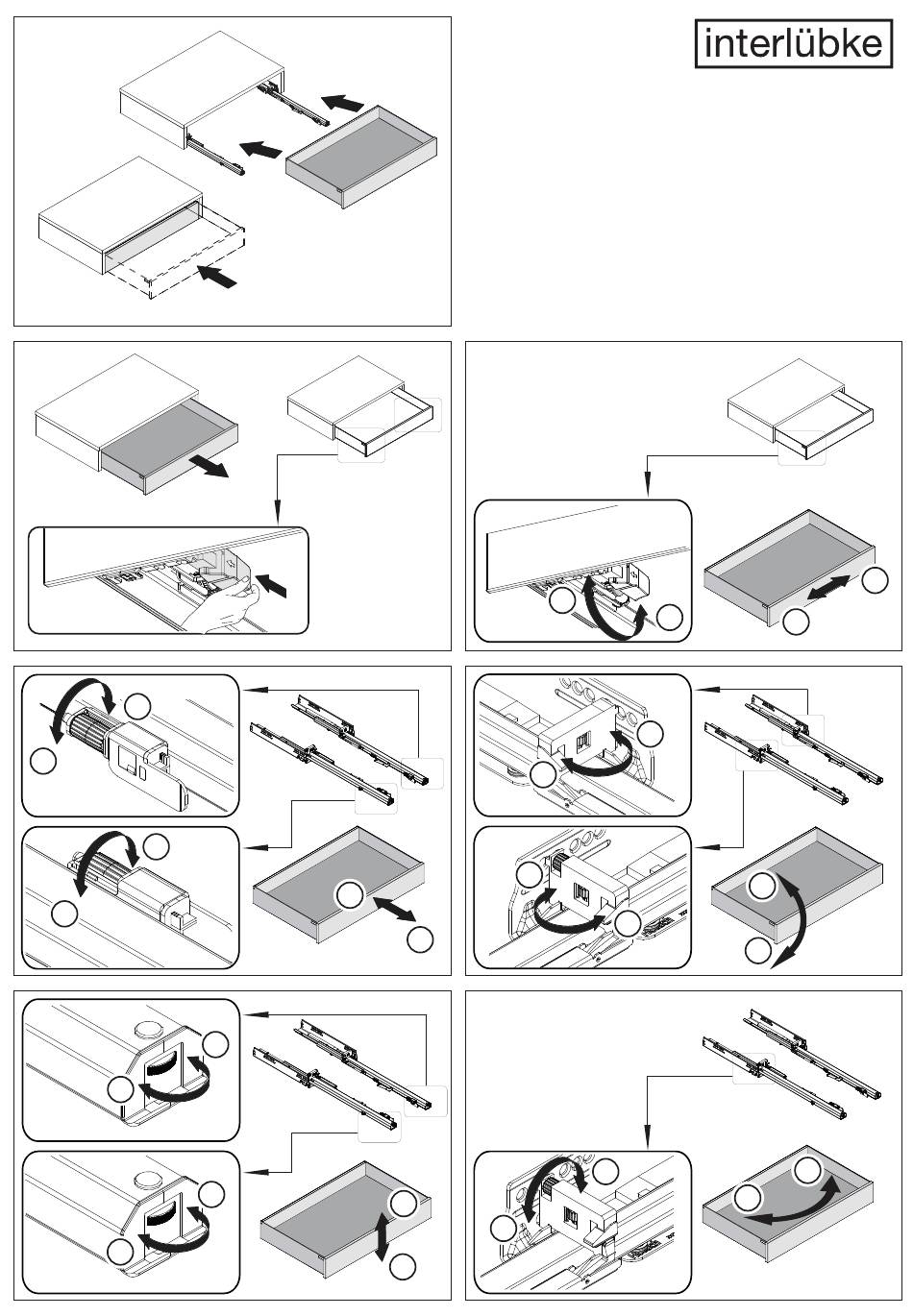 interlübke