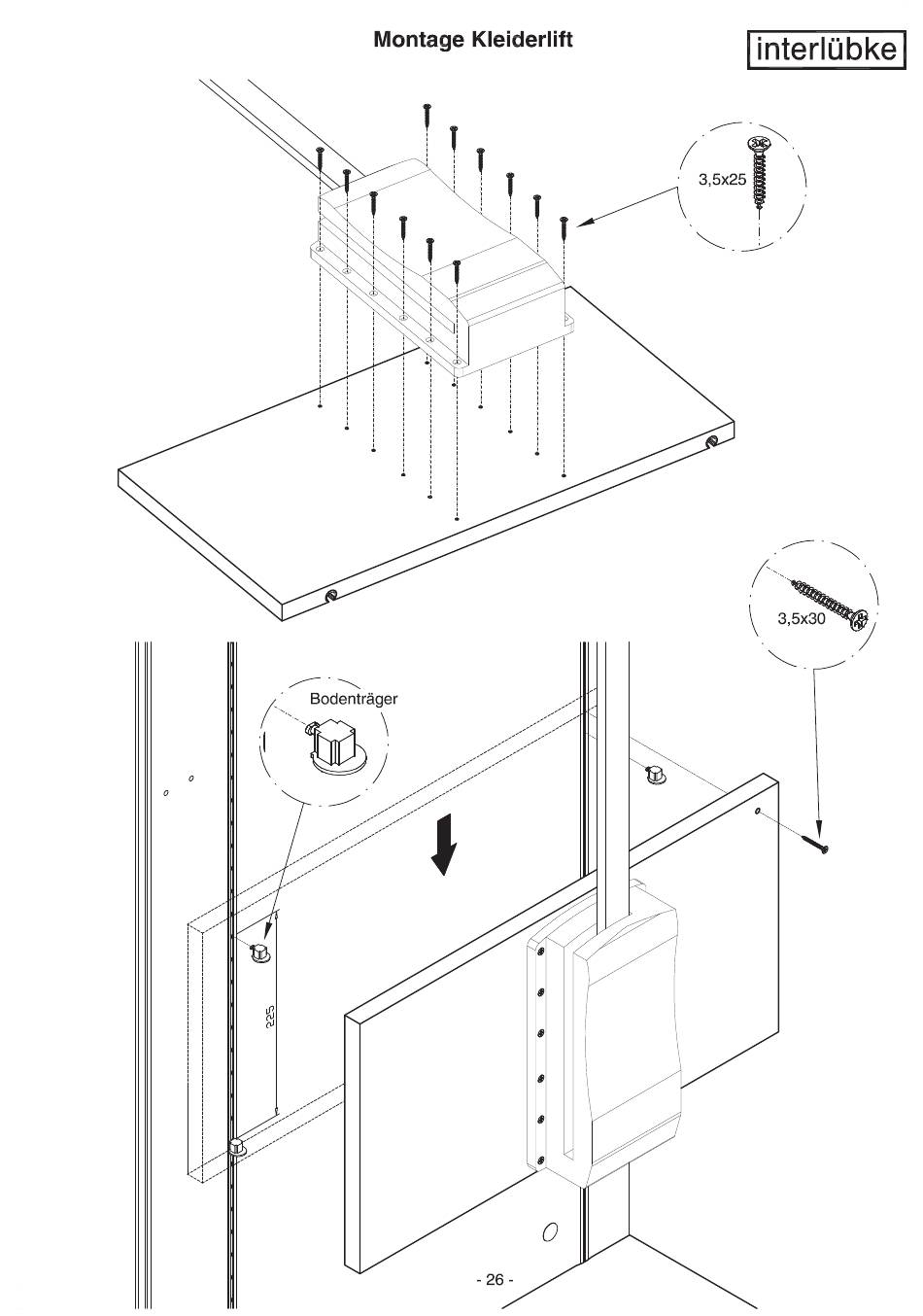 Montage Kleiderlift

interlübke

3,5x25

3,5x30

Bodenträger

225

- 26 -