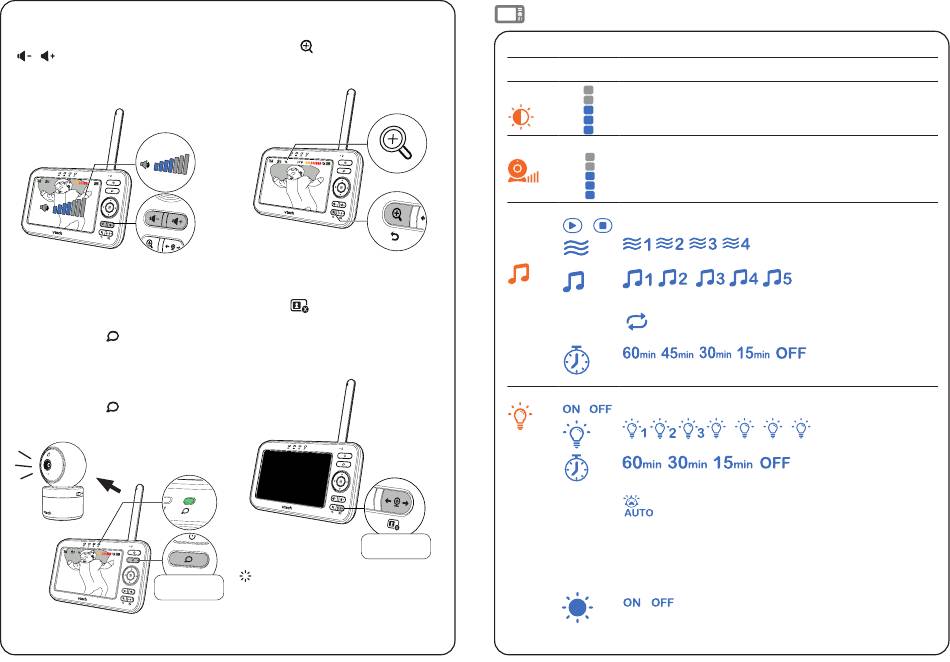 1 2 3 4
1 2 3 4 5
60min 45min 30min 15min OFF
ON OFF
1 2 3
60min 30min 15min OFF
AUTO
ON OFF