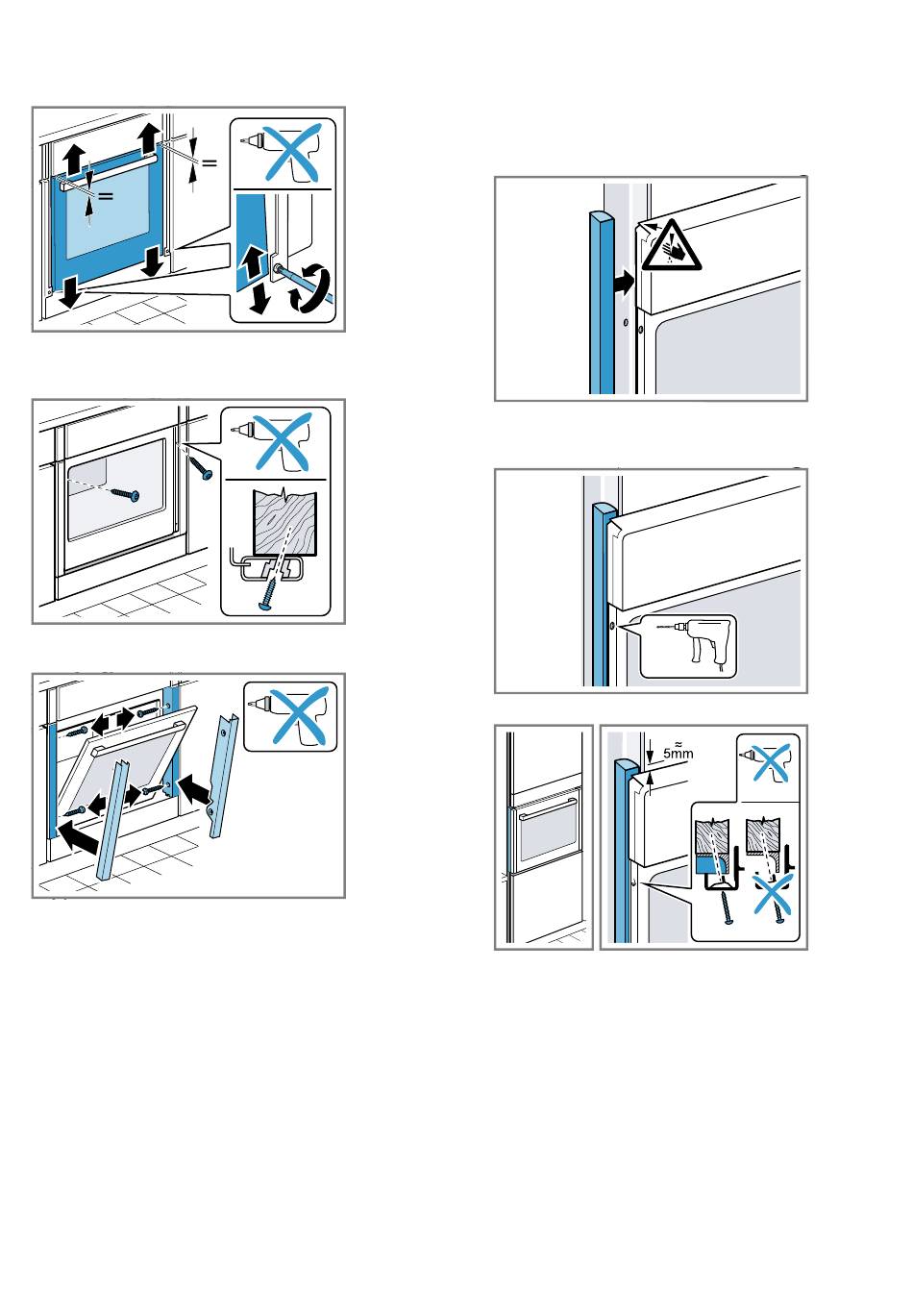 =

=

≈
5mm