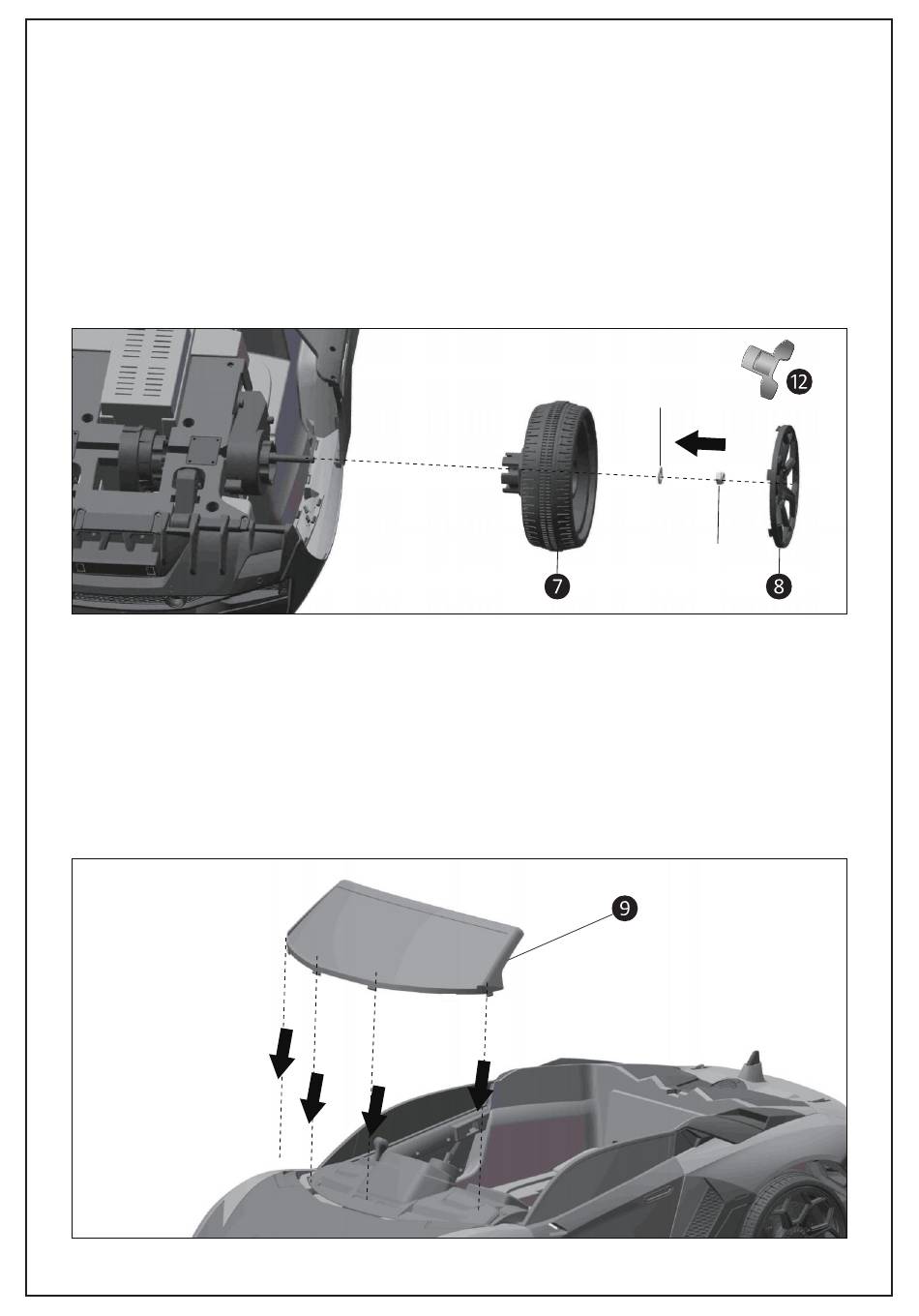 12

7

8

9