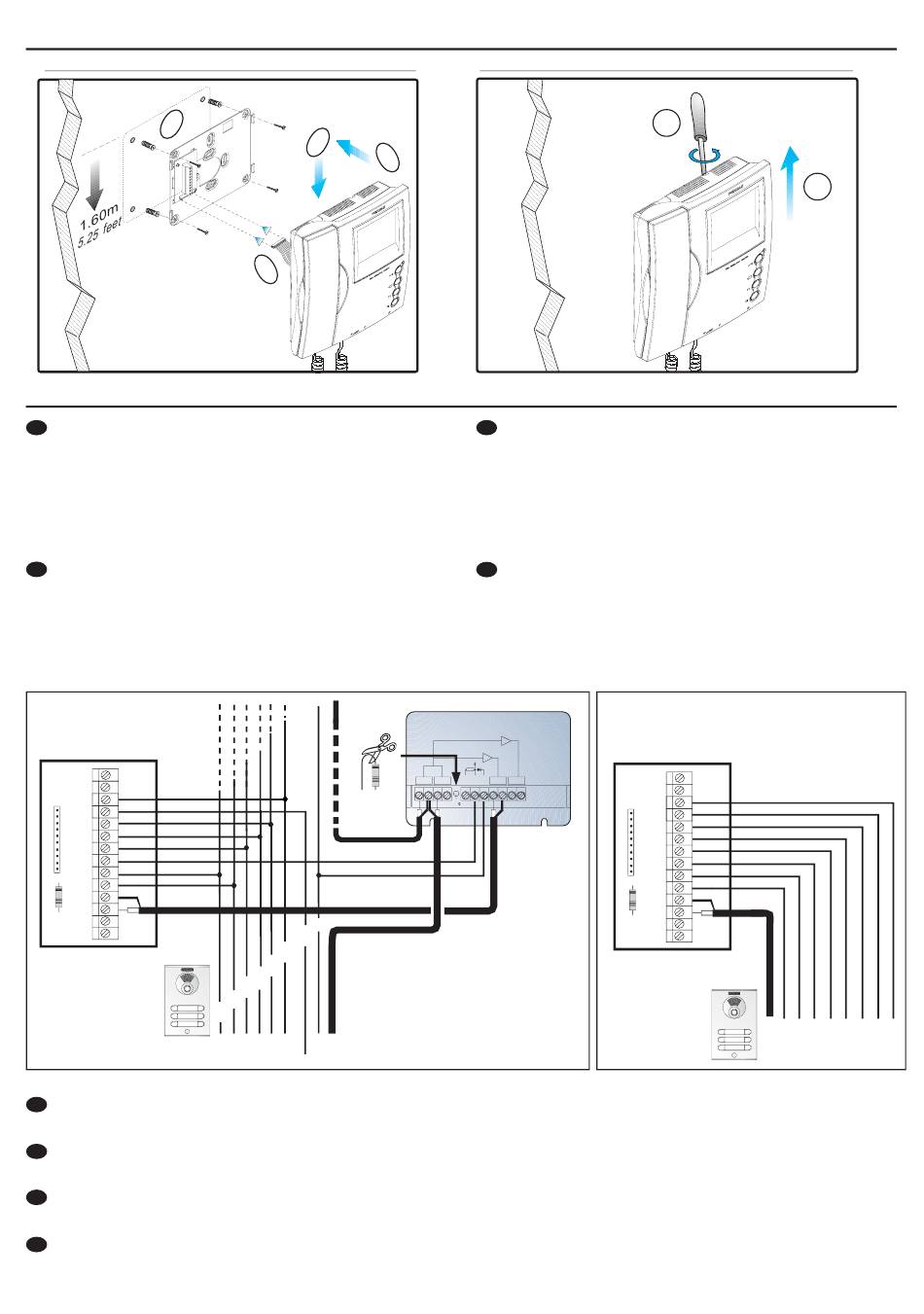 1.60m
5.25 feet