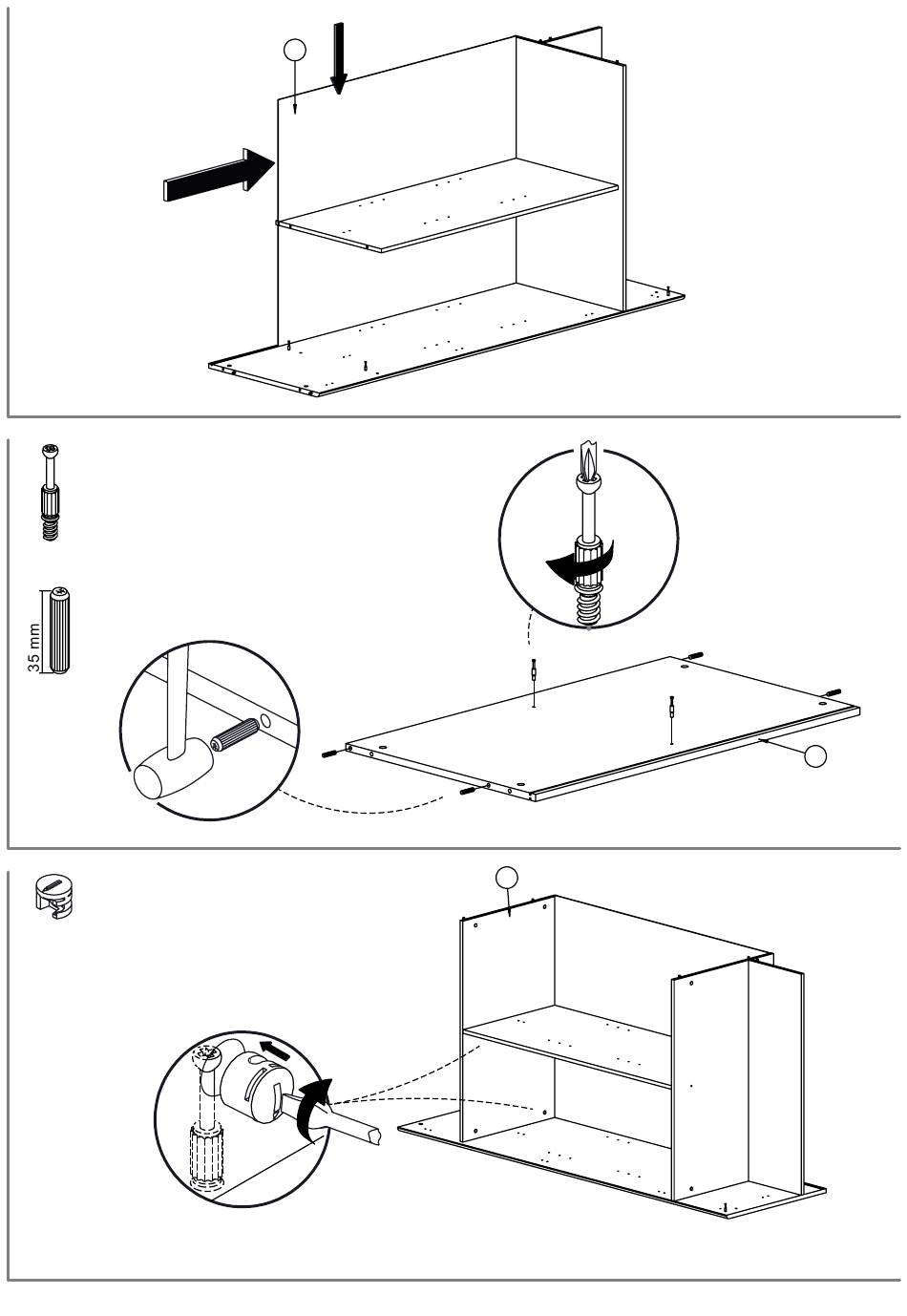 35 mm