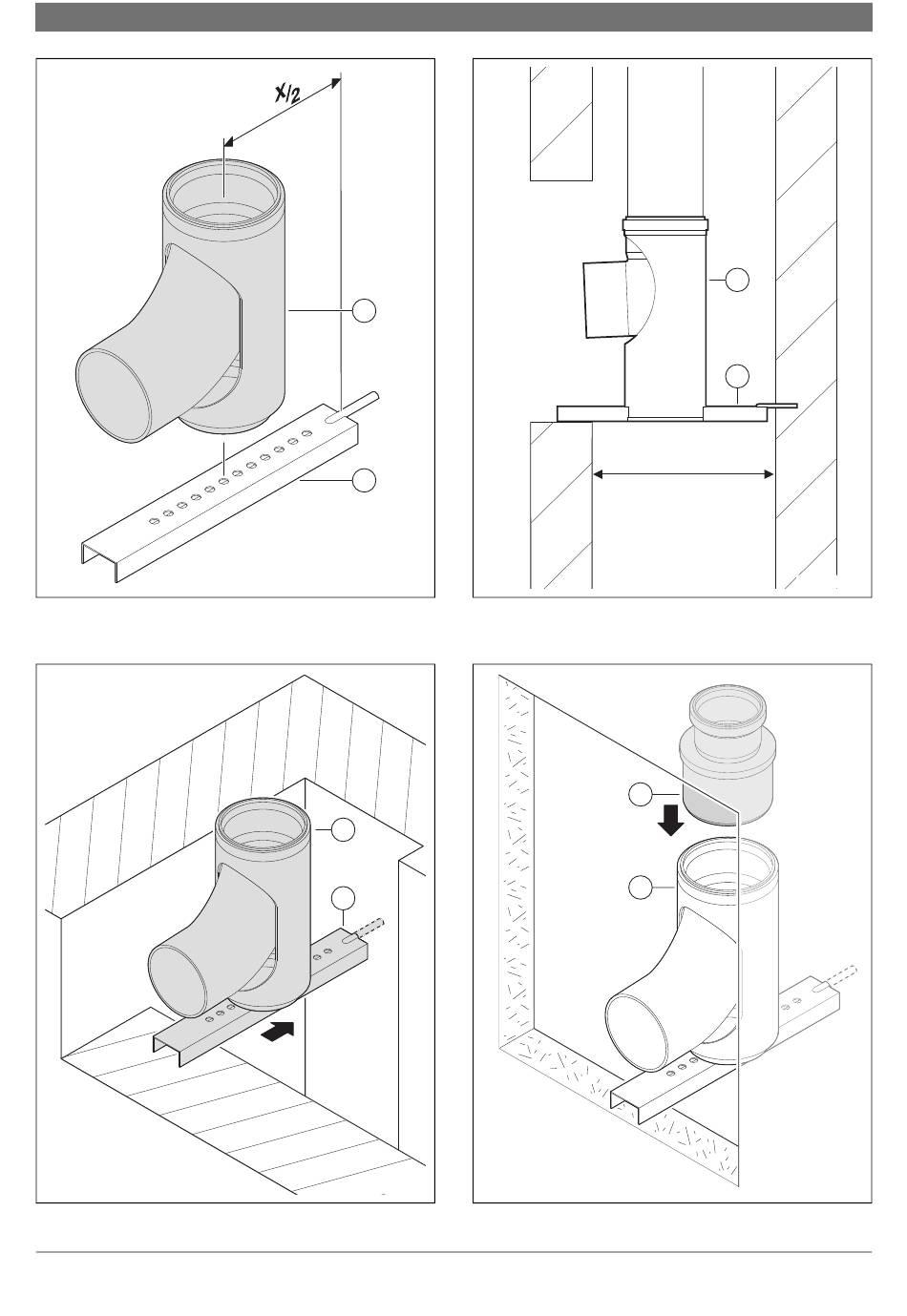 X/2