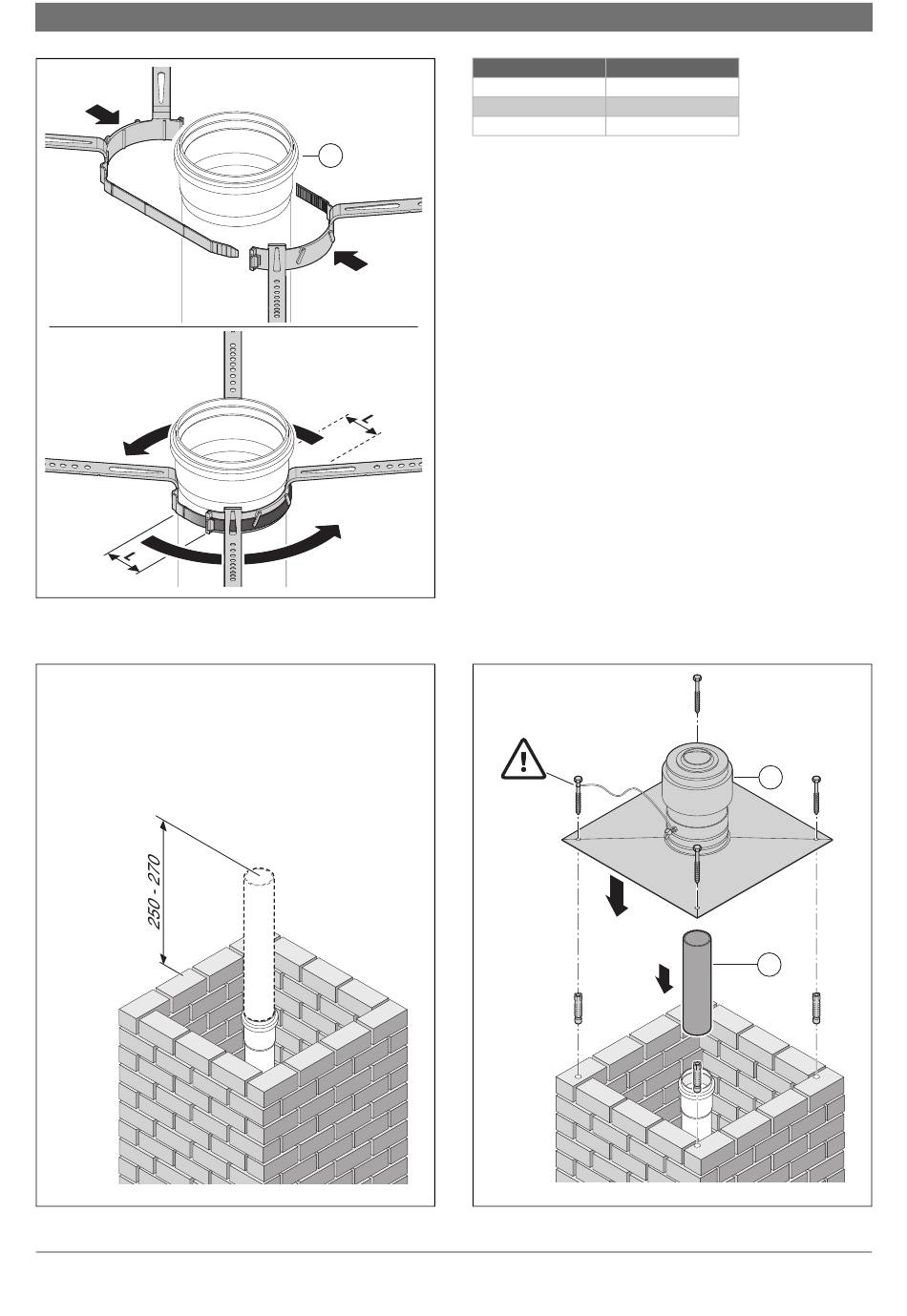 L

L

250 - 270