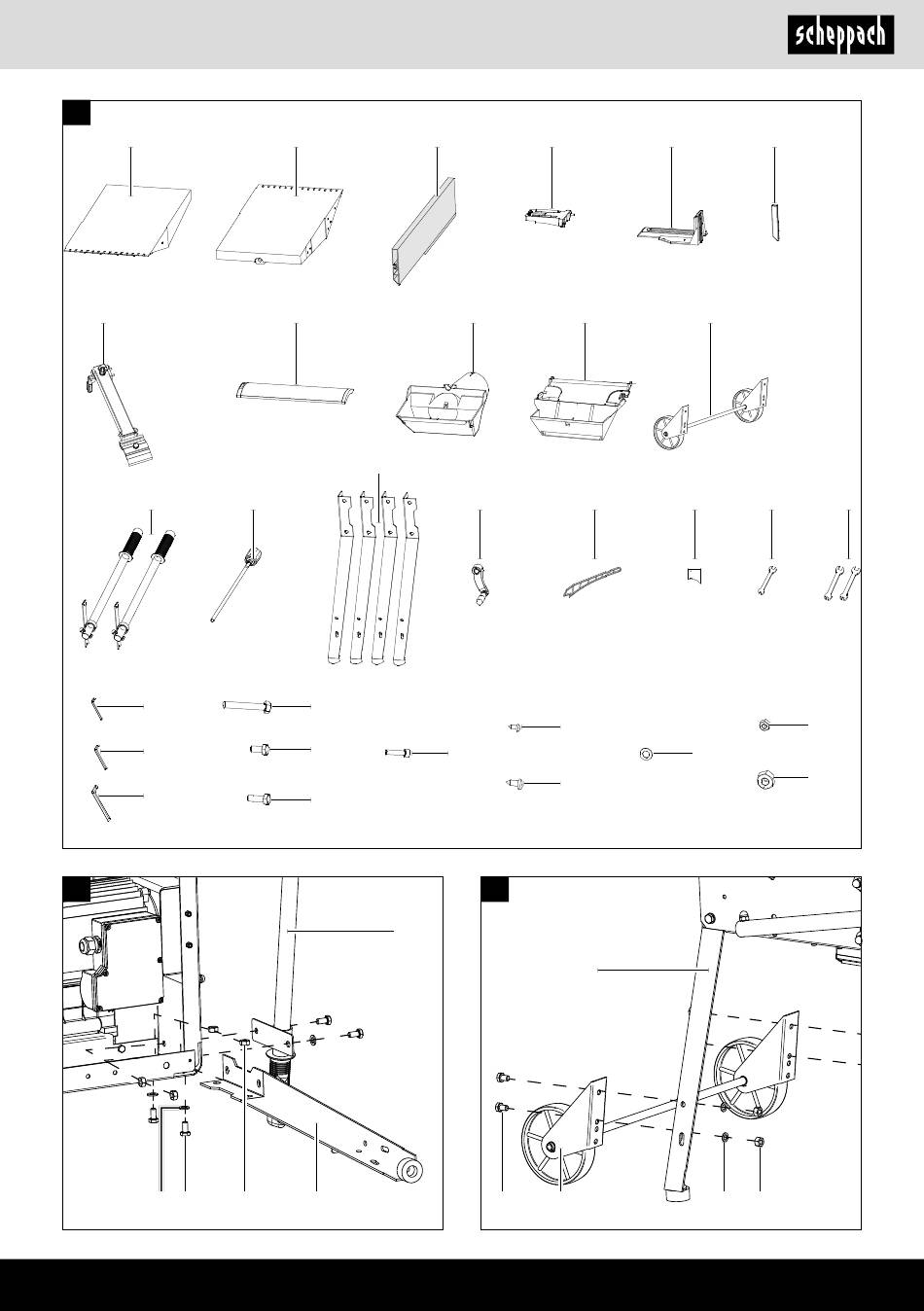 scheppach