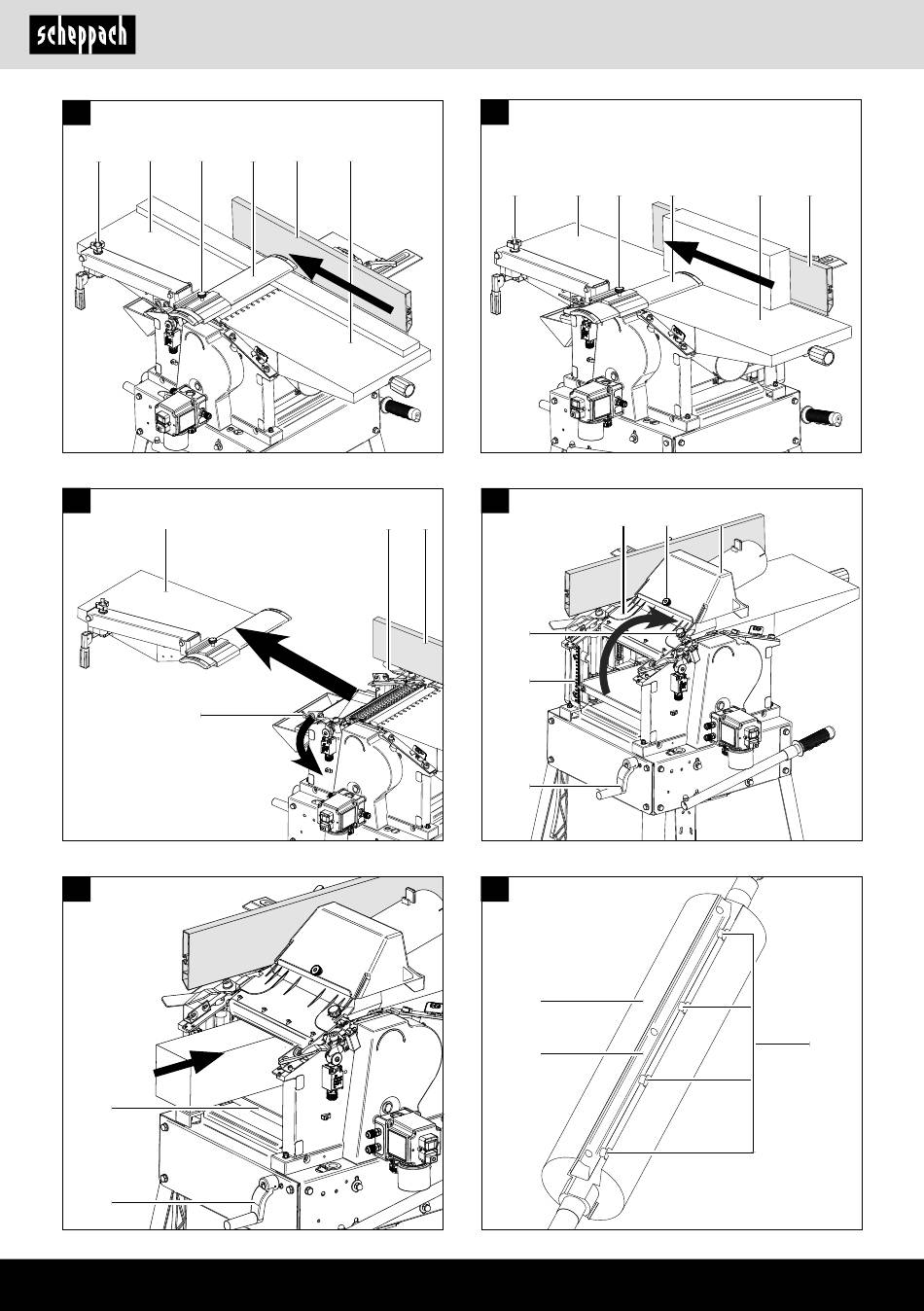 scheppach