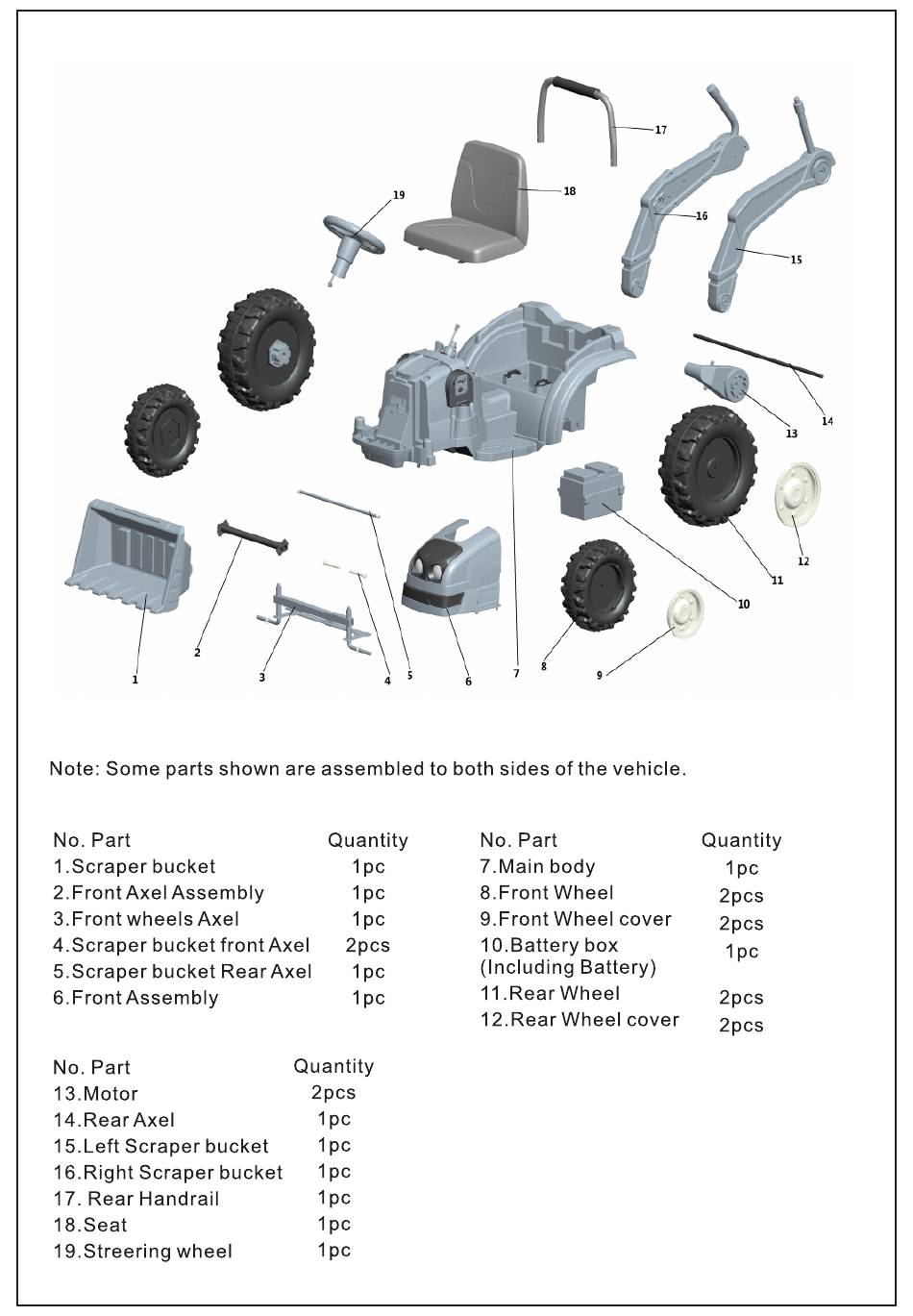 17
18
19
16
15
14
13
12
11
10
9
8
7
6
5
4
3
2
1

Note: Some parts shown are assembled to both sides of the vehicle.

| No. Part | Quantity |
|---|---|
| 1.Scraper bucket | 1pc |
| 2.Front Axel Assembly | 1pc |
| 3.Front wheels Axel | 1pc |
| 4.Scraper bucket front Axel | 2pcs |
| 5.Scraper bucket Rear Axel | 1pc |
| 6.Front Assembly | 1pc |

| No. Part | Quantity |
|---|---|
| 7.Main body | 1pc |
| 8.Front Wheel | 2pcs |
| 9.Front Wheel cover | 2pcs |
| 10.Battery box (Including Battery) | 1pc |
| 11.Rear Wheel | 2pcs |
| 12.Rear Wheel cover | 2pcs |

| No. Part | Quantity |
|---|---|
| 13.Motor | 2pcs |
| 14.Rear Axel | 1pc |
| 15.Left Scraper bucket | 1pc |
| 16.Right Scraper bucket | 1pc |
| 17. Rear Handrail | 1pc |
| 18.Seat | 1pc |
| 19.Streering wheel | 1pc |