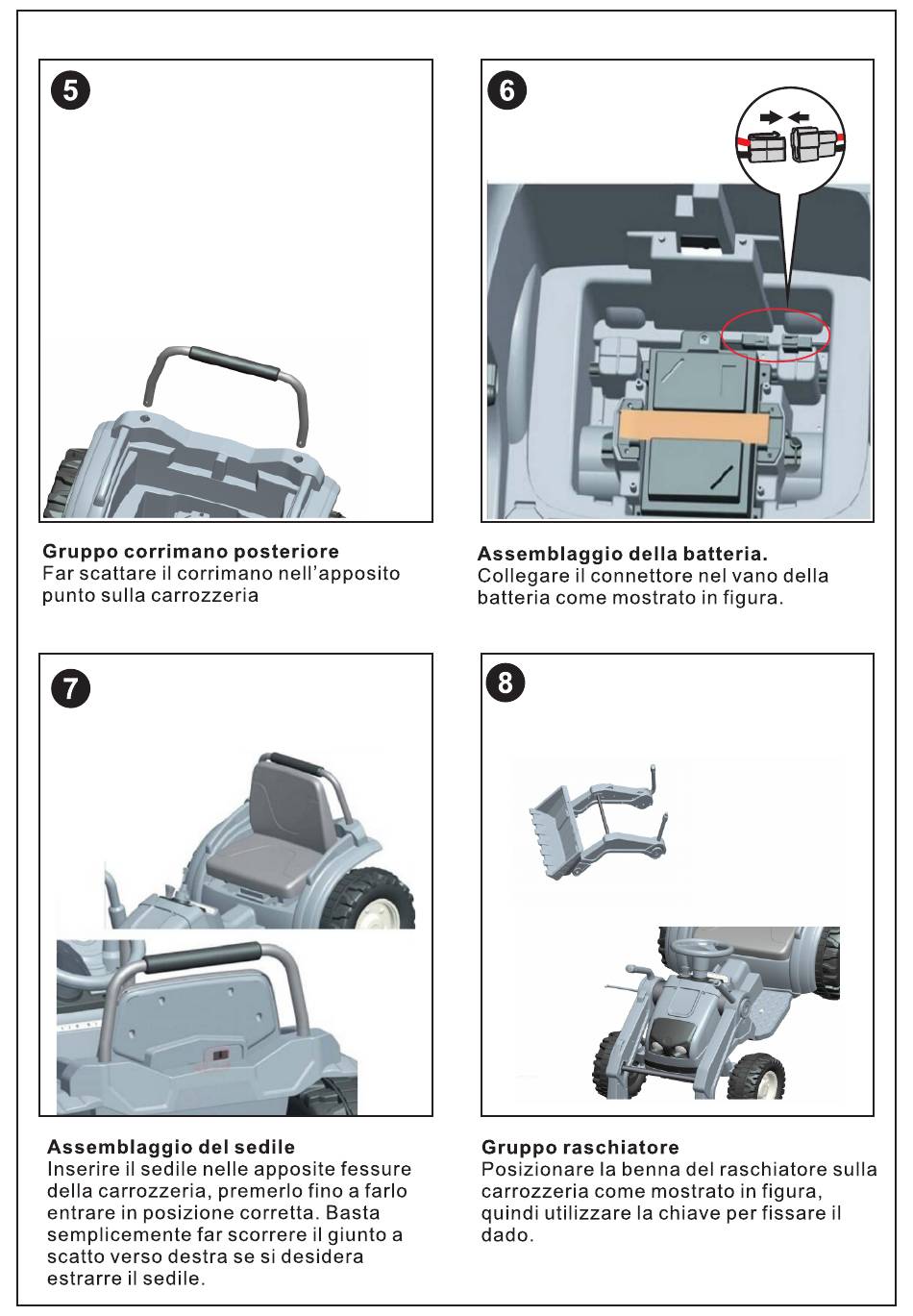 5

Gruppo corrimano posteriore
Far scattare il corrimano nell'apposito punto sulla carrozzeria

6

Assemblaggio della batteria.
Collegare il connettore nel vano della batteria come mostrato in figura.

7

Assemblaggio del sedile
Inserire il sedile nelle apposite fessure della carrozzeria, premerlo fino a farlo entrare in posizione corretta. Basta semplicemente far scorrere il giunto a scatto verso destra se si desidera estrarre il sedile.

8

Gruppo raschiatore
Posizionare la benna del raschiatore sulla carrozzeria come mostrato in figura, quindi utilizzare la chiave per fissare il dado.