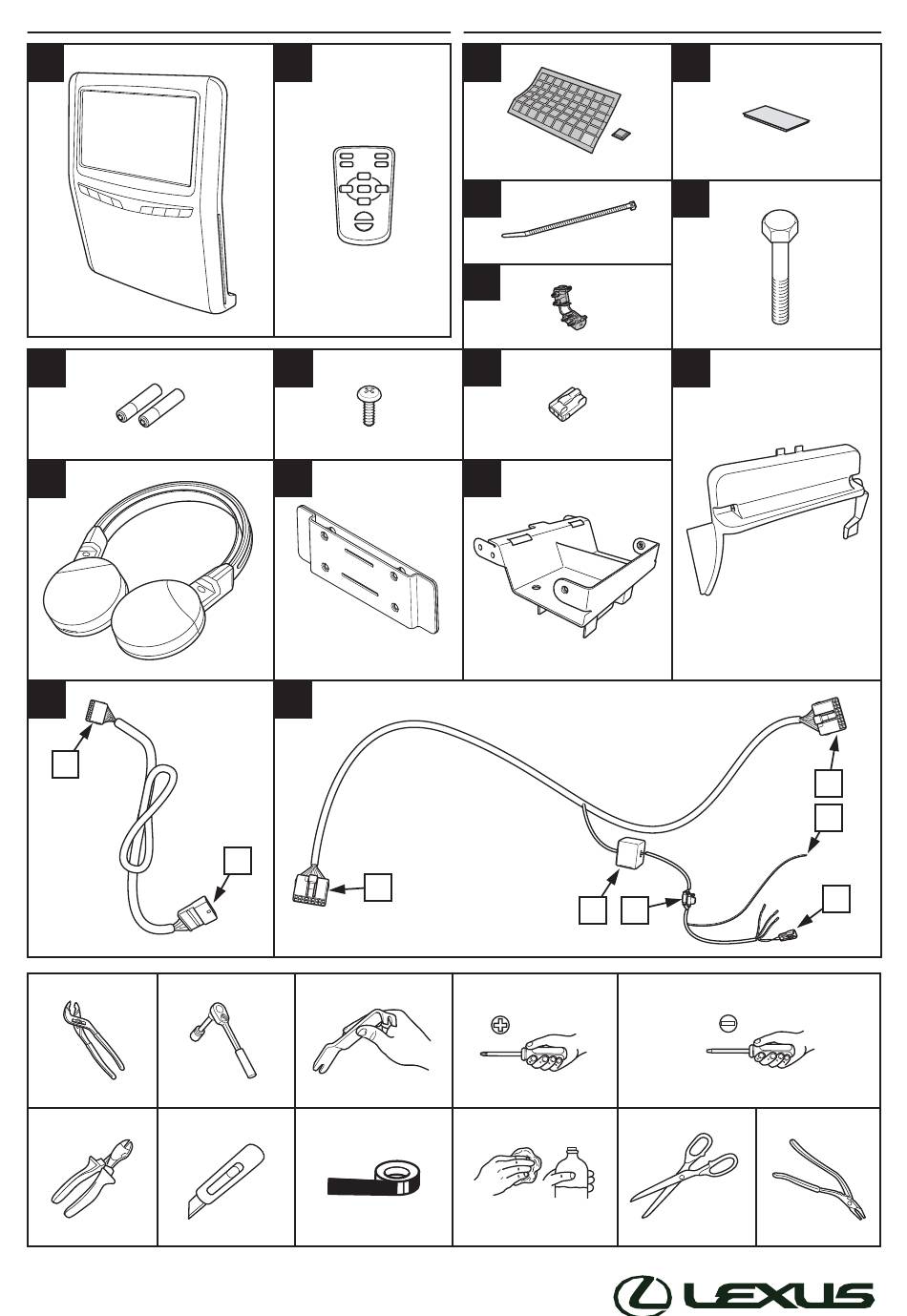 LEXUS