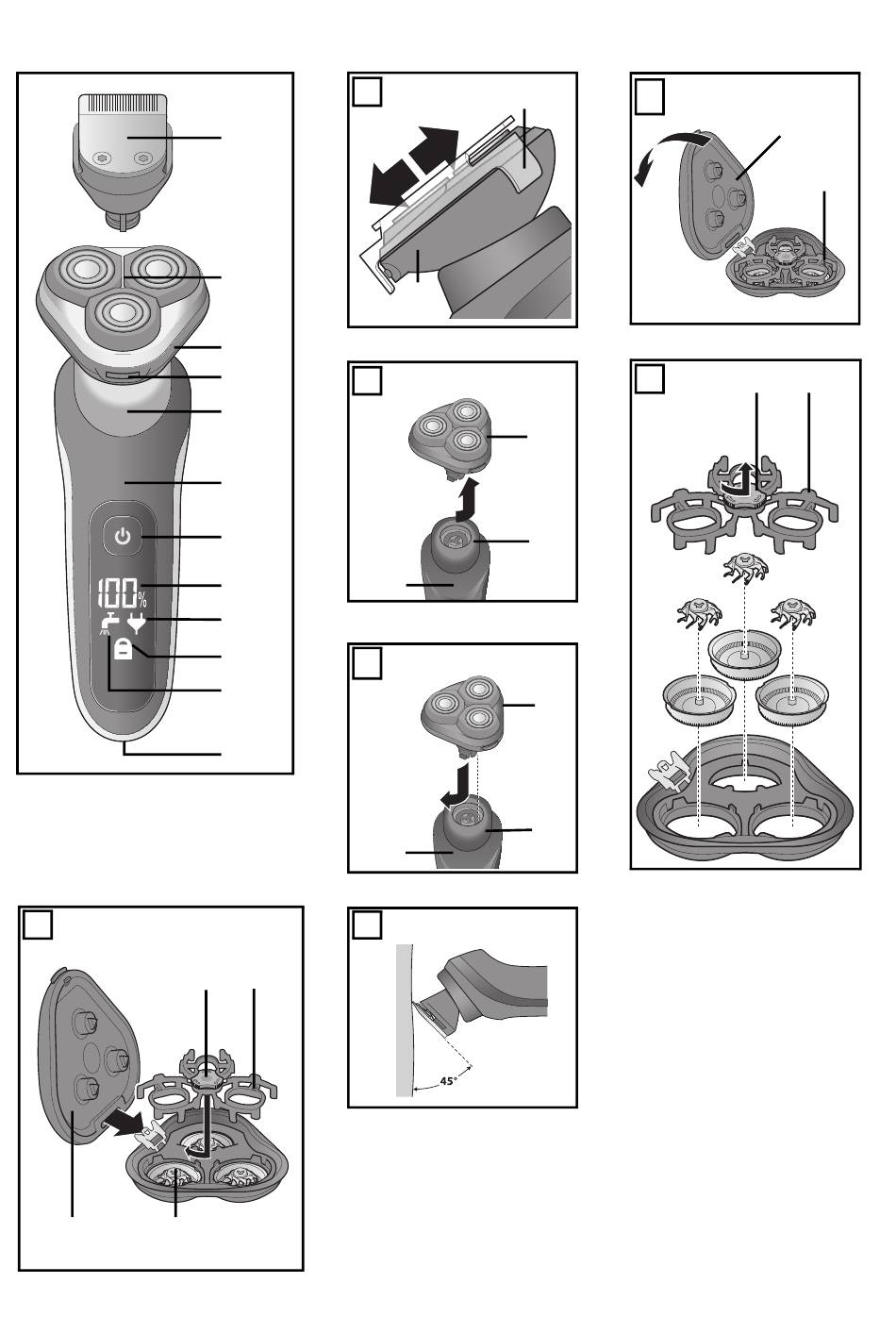 100%

45°