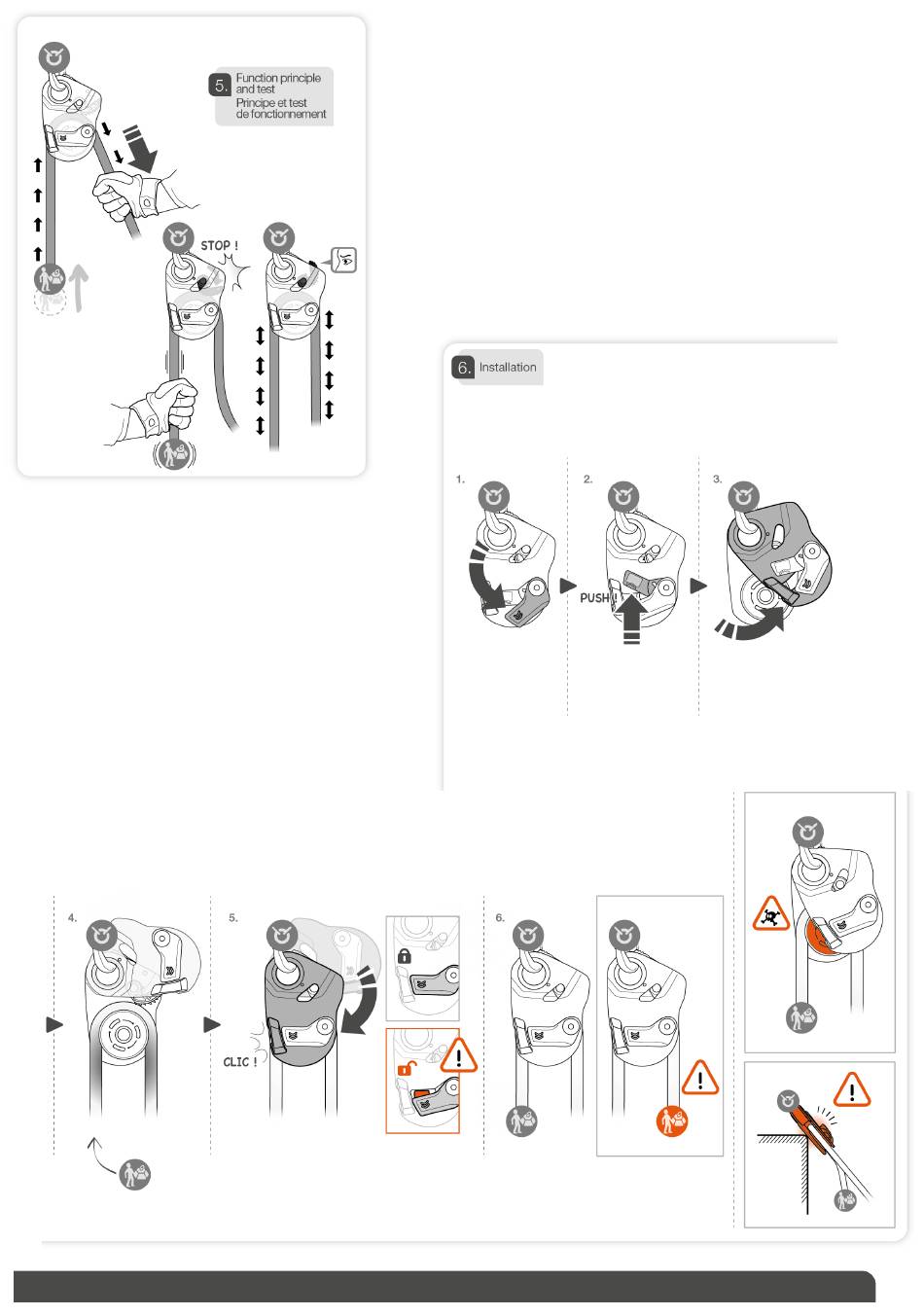 5. Function principle and test
Principe et test de fonctionnement

STOP !

6. Installation

1.

2.

PUSH !

3.

4.

5.

CLIC !

6.