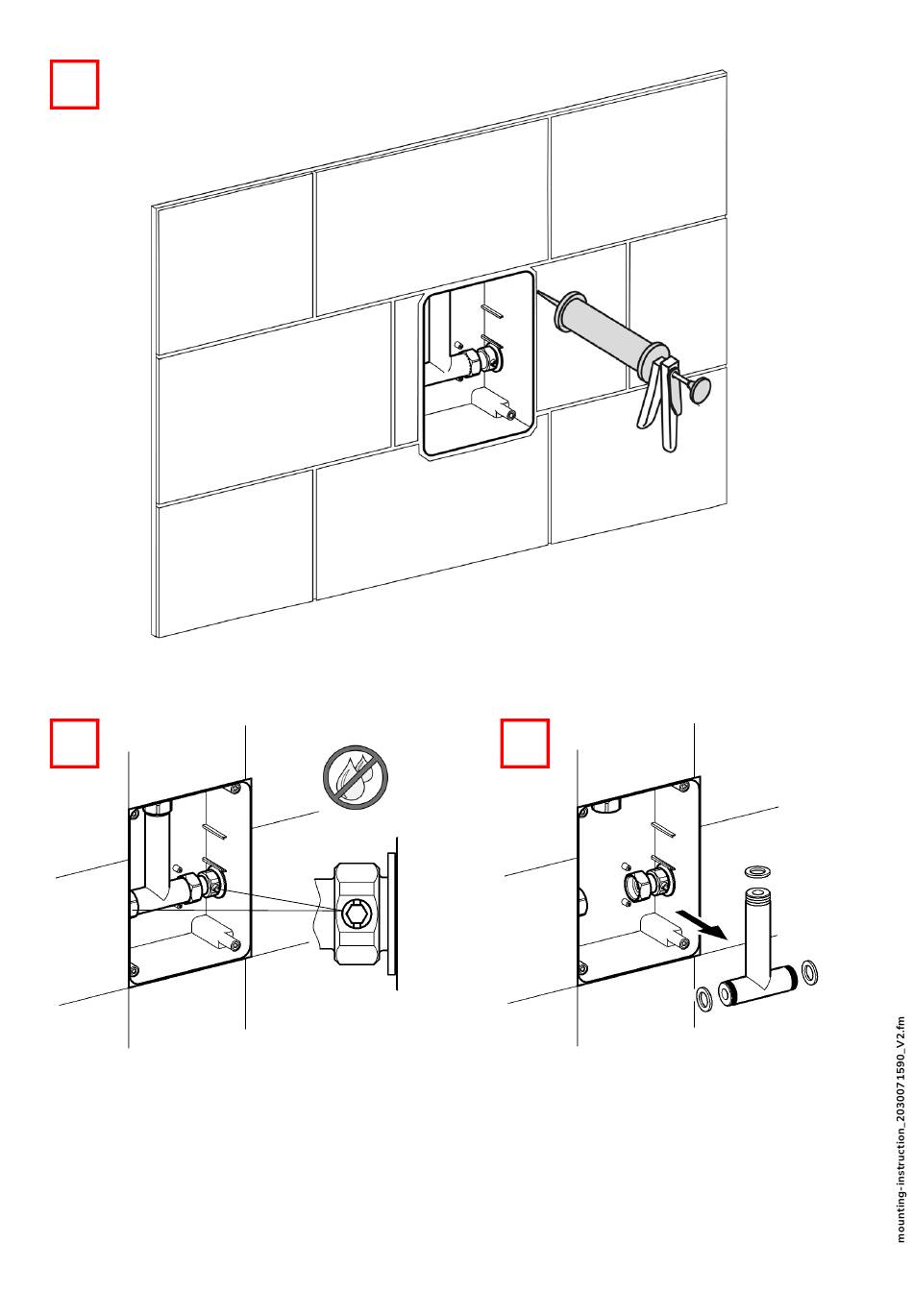 mounting-instruction_2030071590_V2.fm