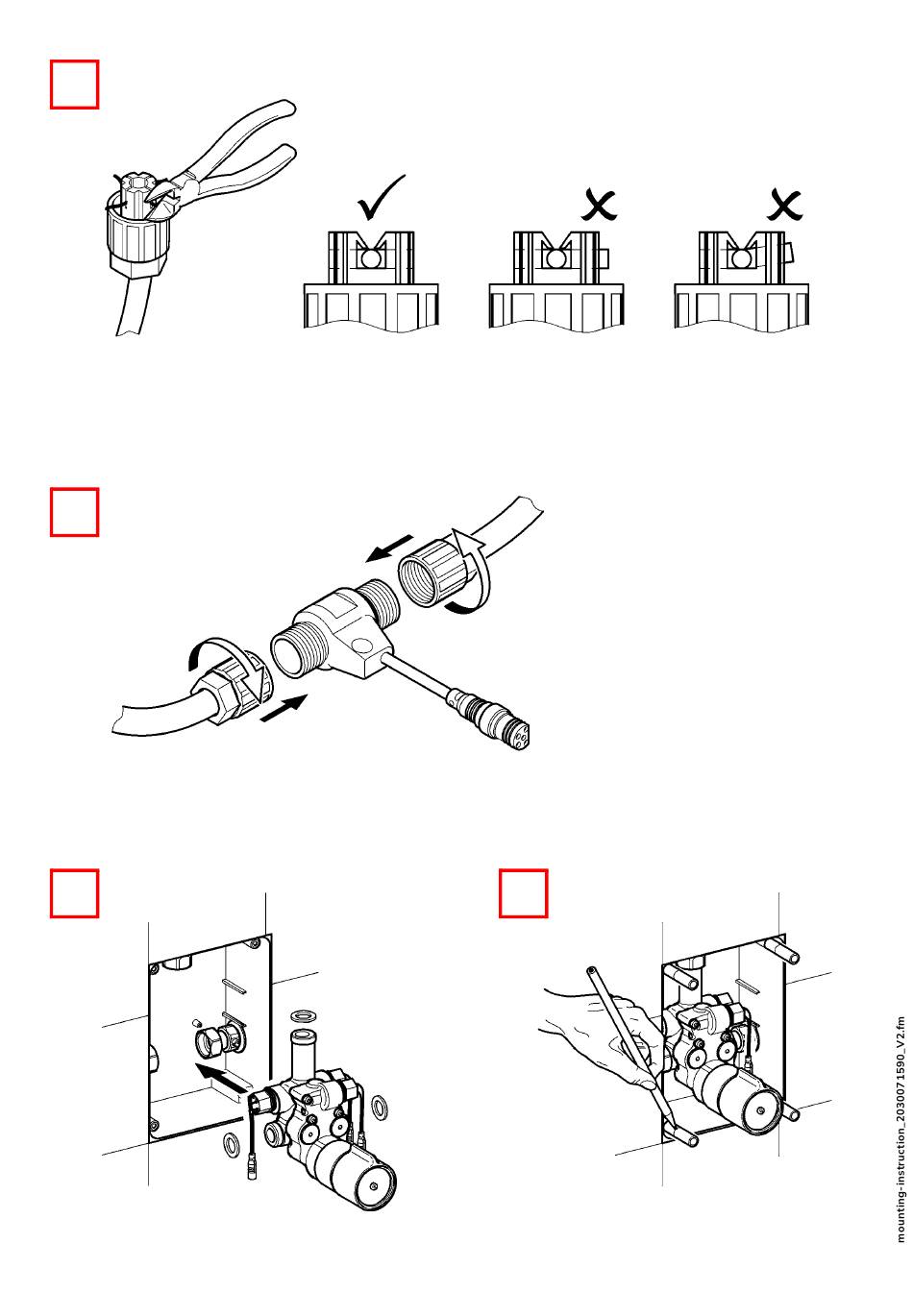 mounting-instruction_2030071590_V2.fm