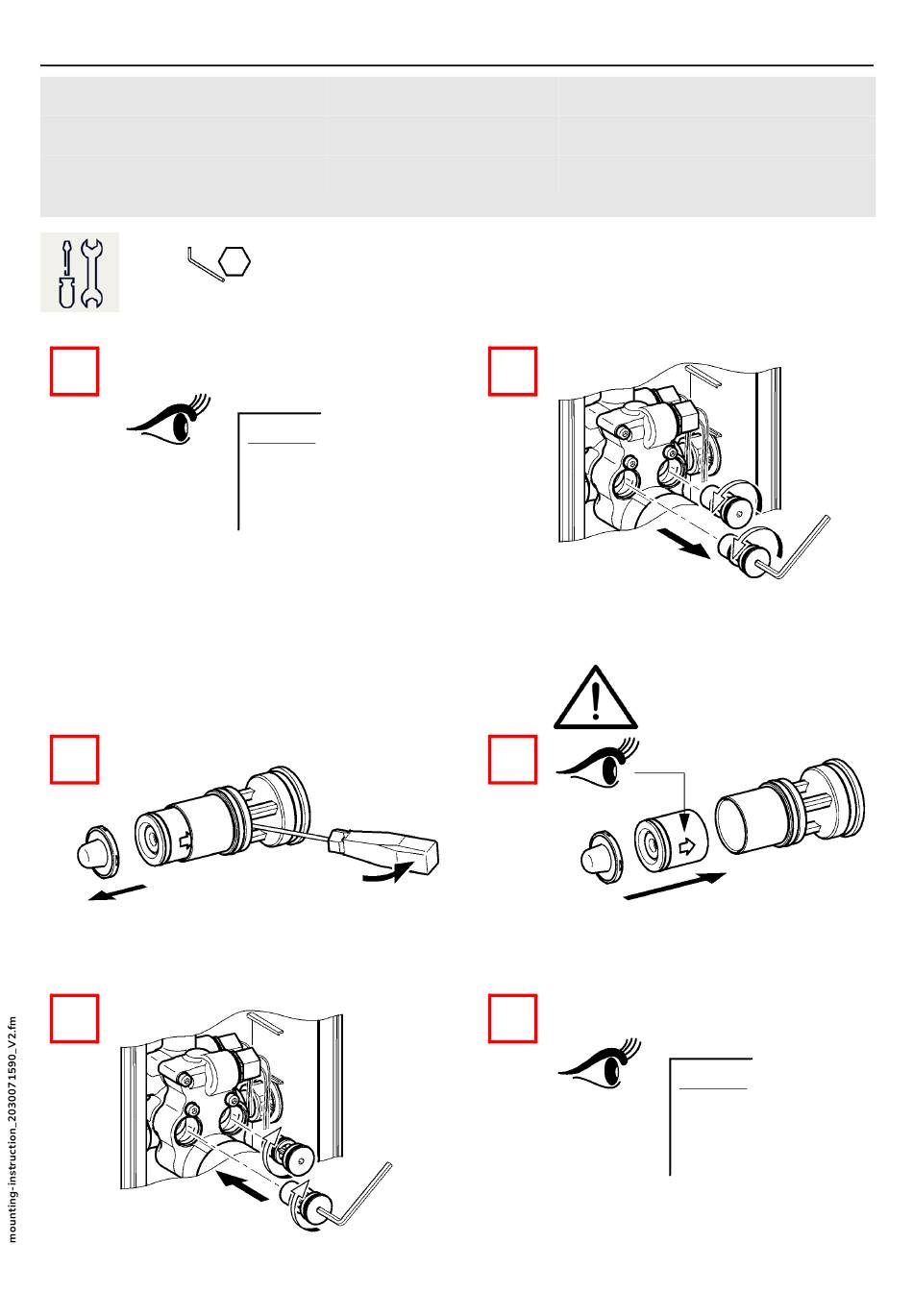 mounting-instruction_2030071590_V2.fm