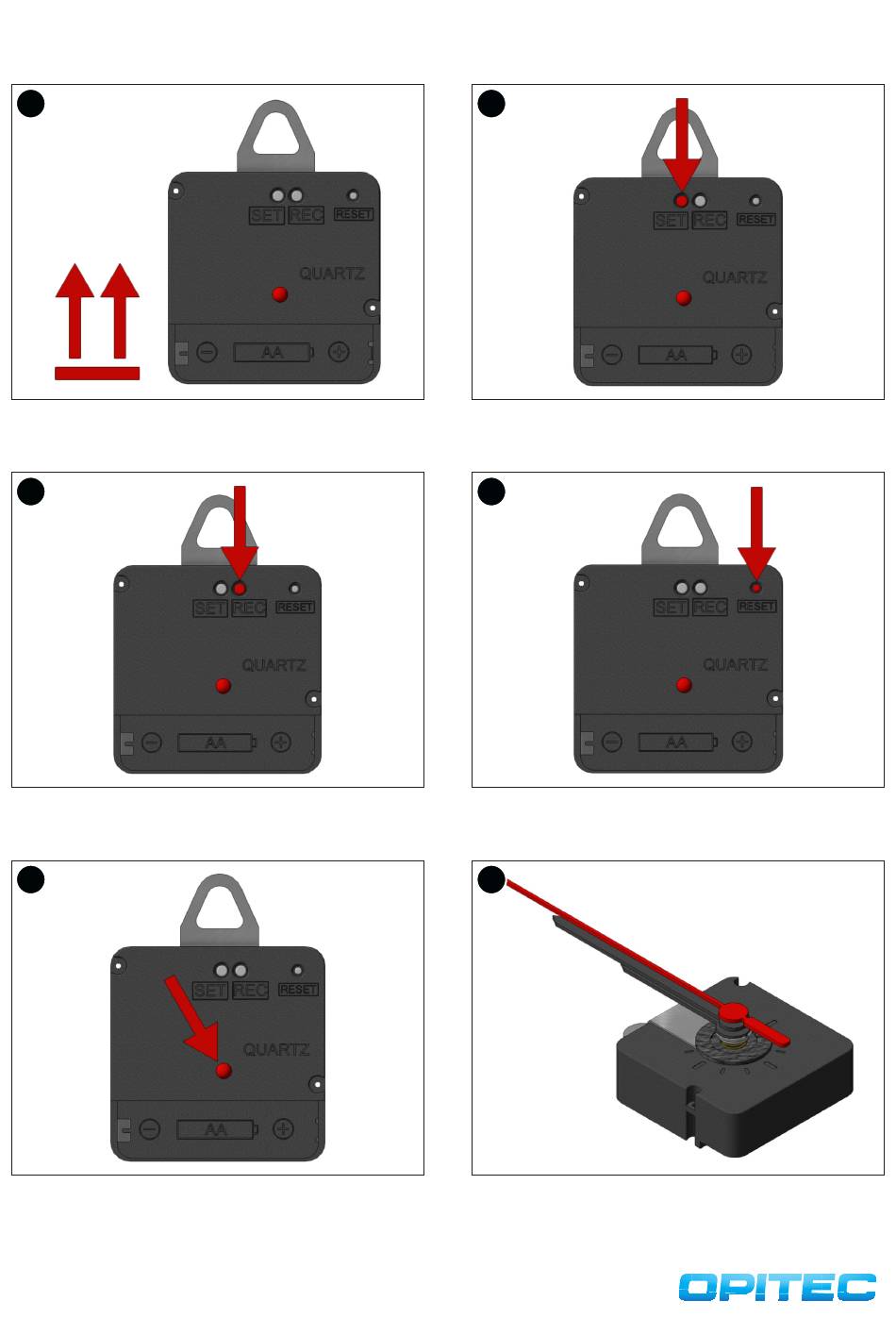 SET REC RESET
QUARTZ
AA

SET REC RESET
QUARTZ
AA

SET REC RESET
QUARTZ
AA

SET REC RESET
QUARTZ
AA

SET REC RESET
QUARTZ
AA

OPITEC