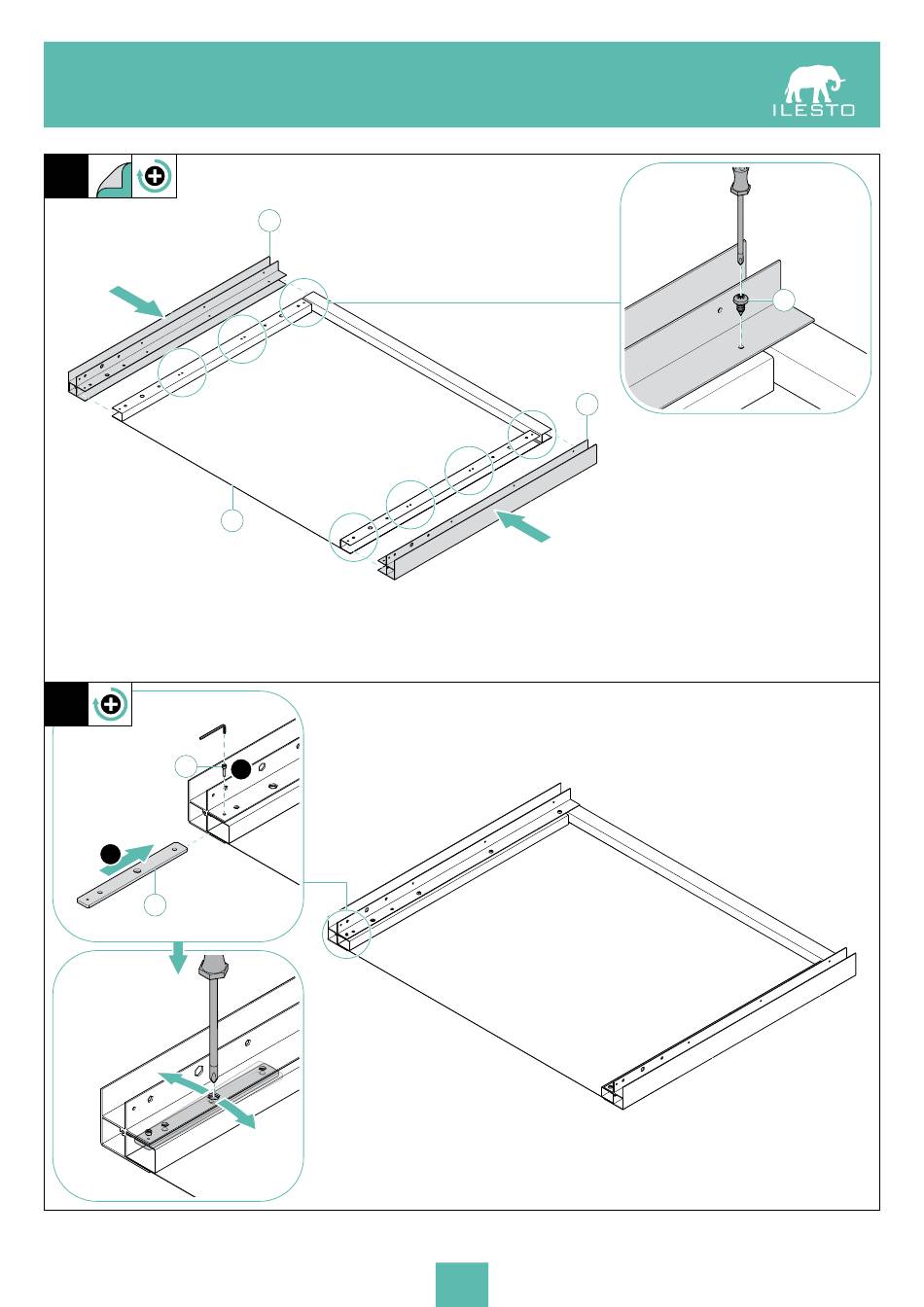 ILESTO