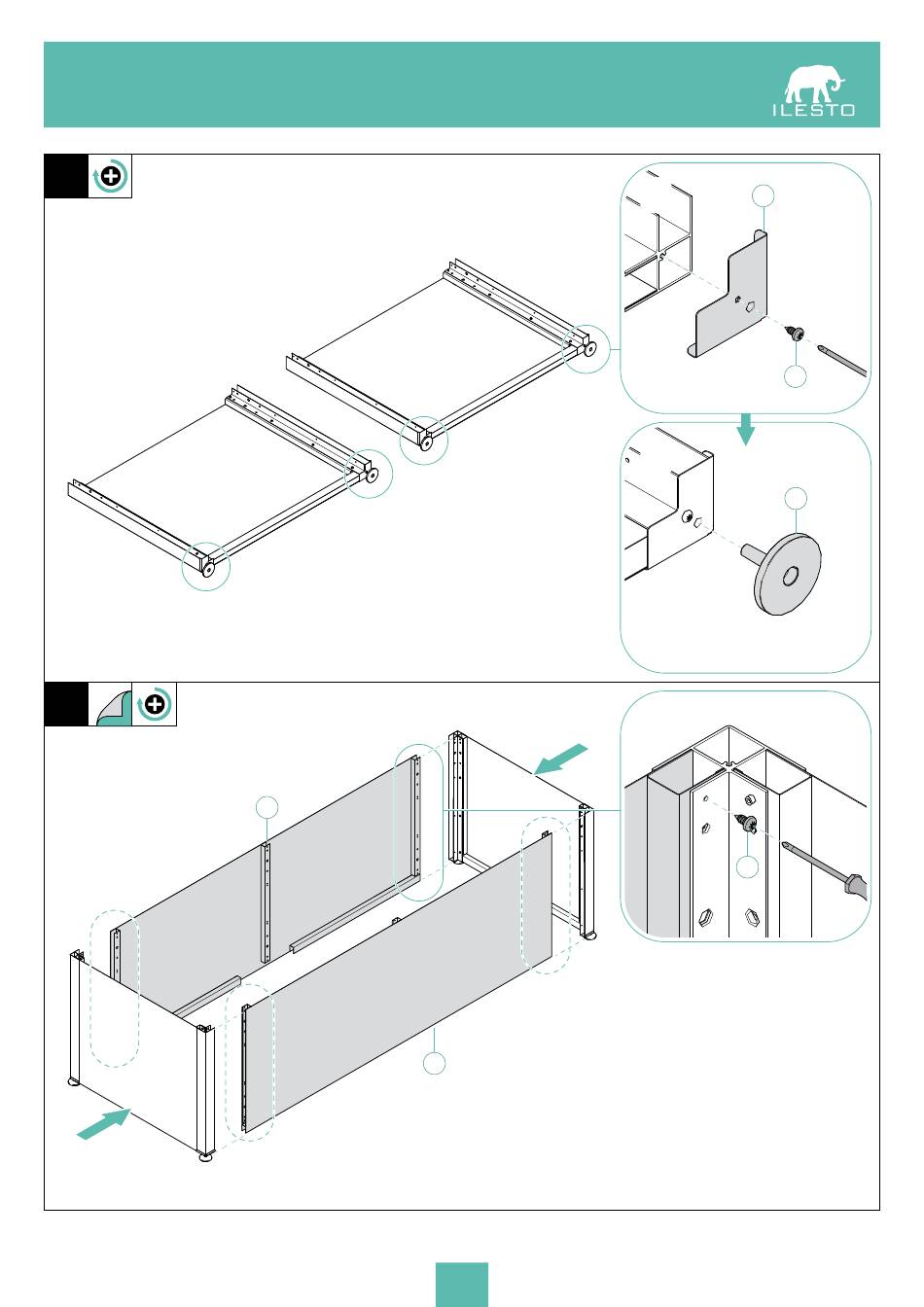 ILESTO