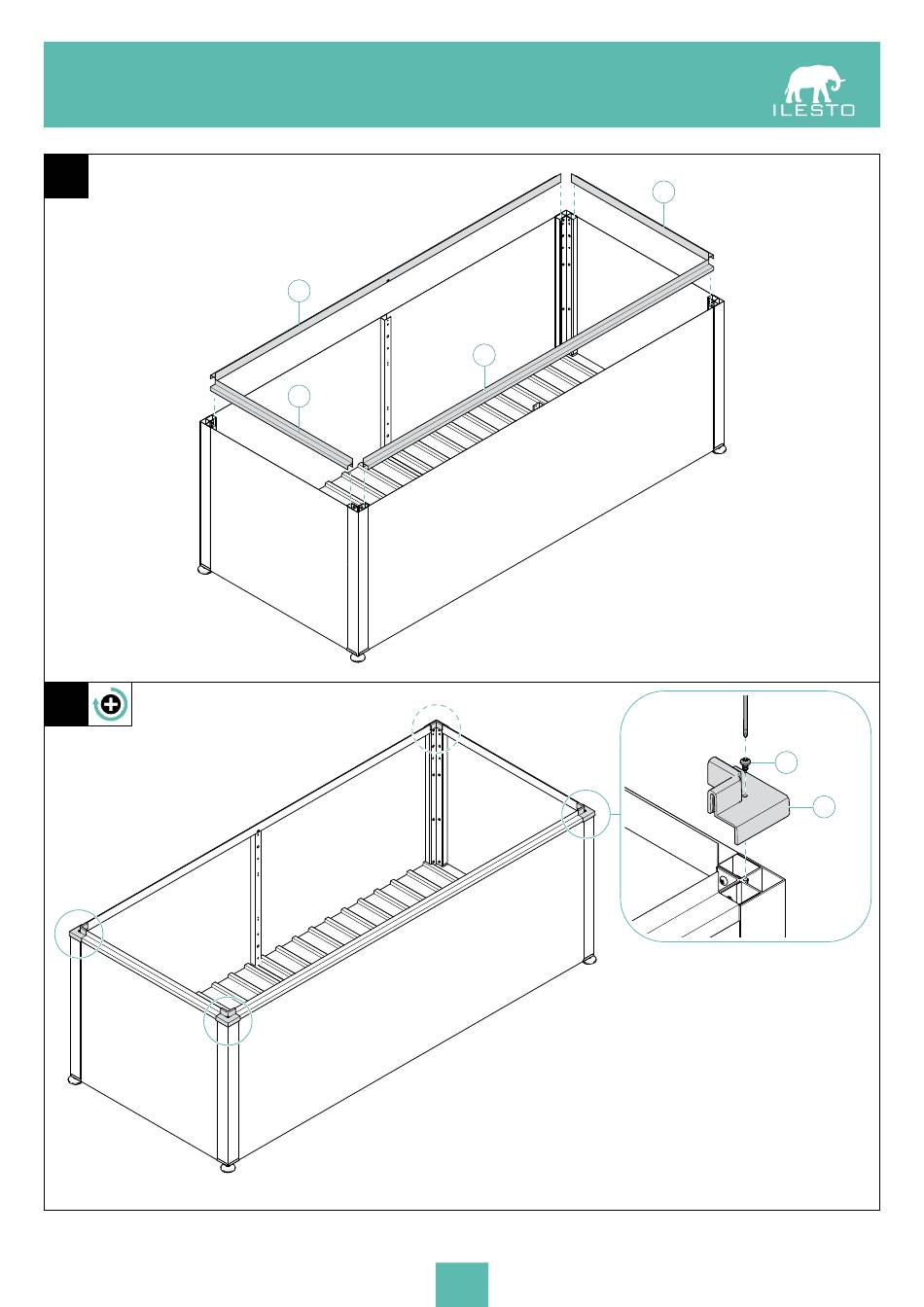 ILESTO