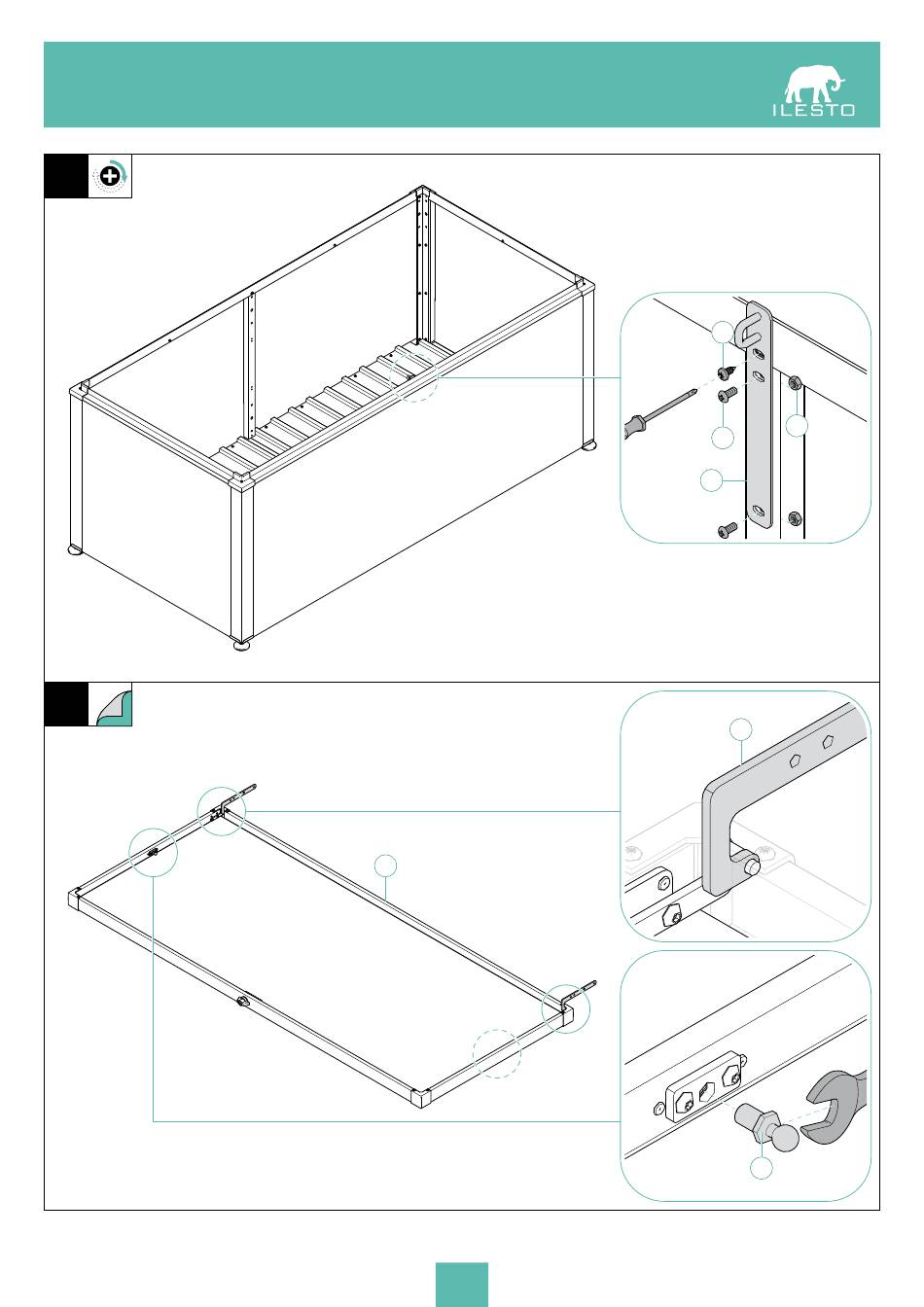 ILESTO