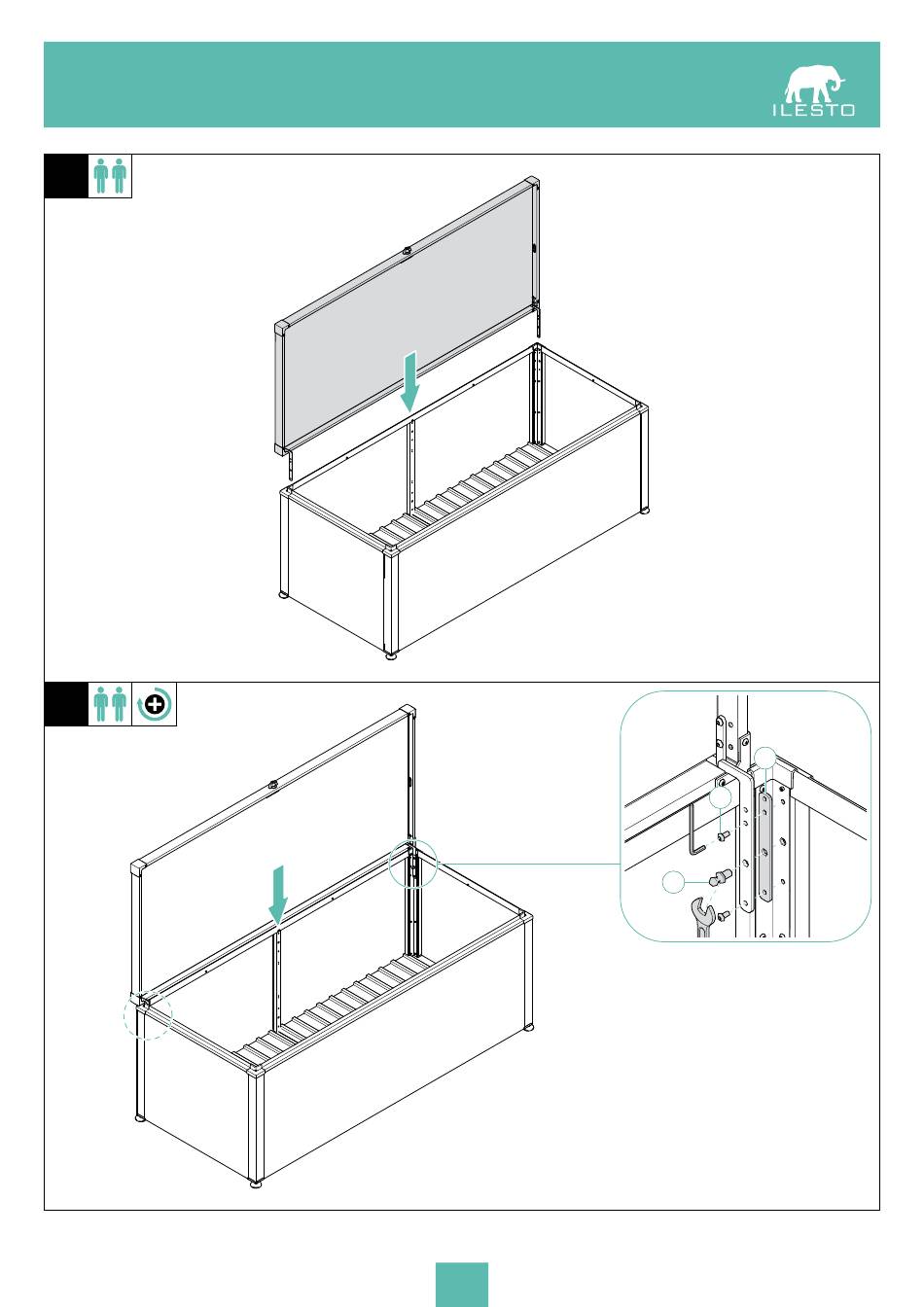 ILESTO