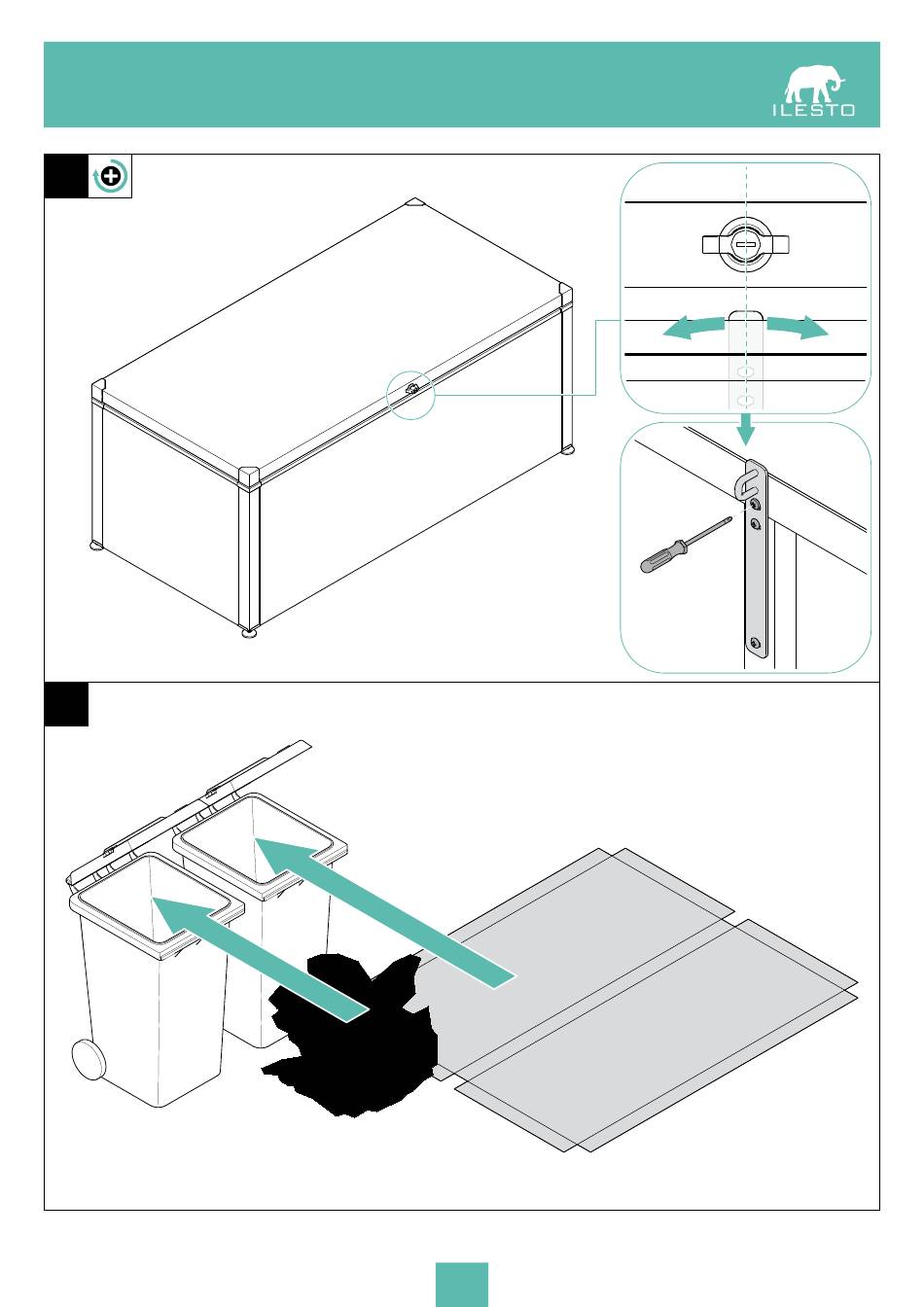 ILESTO