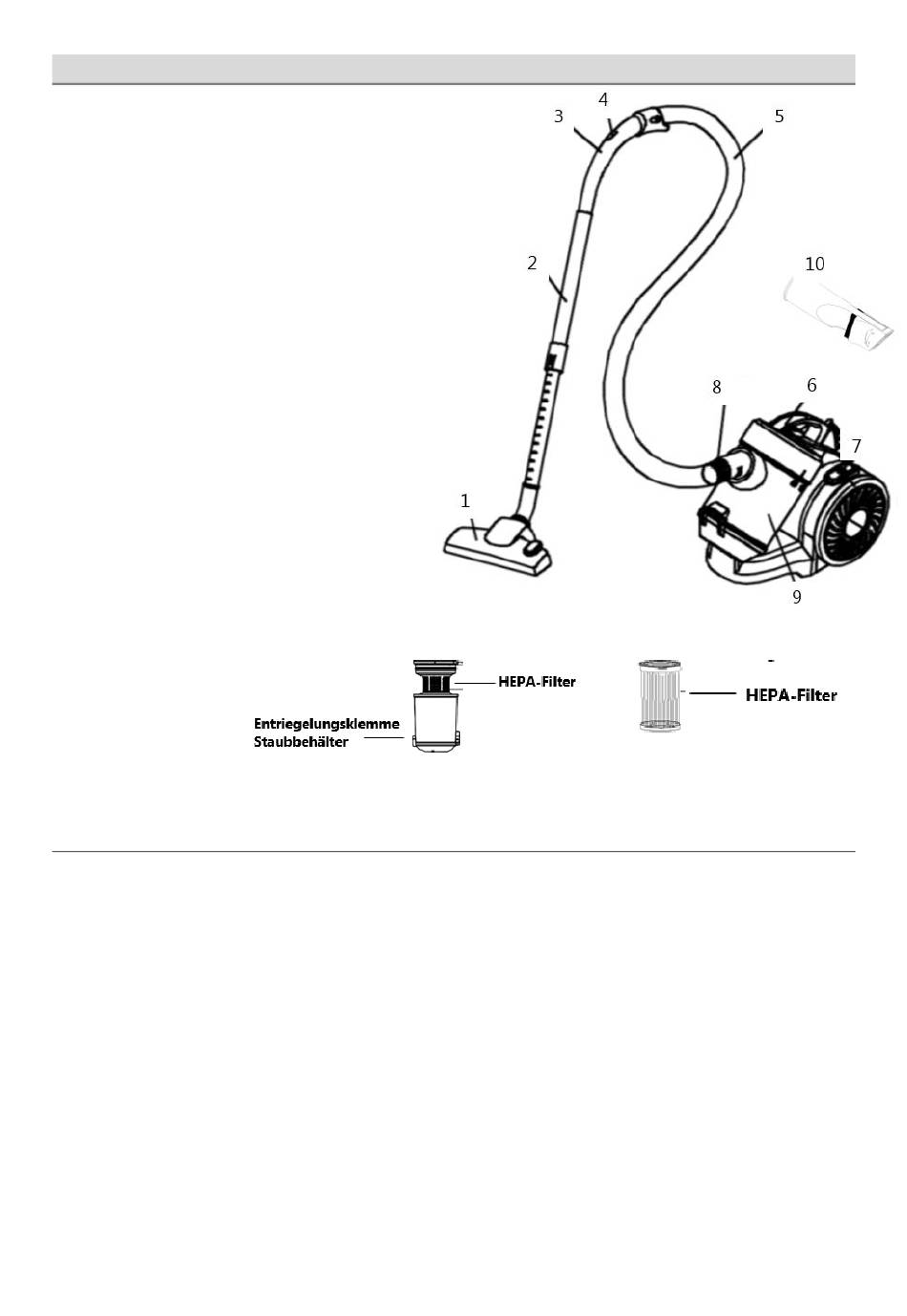 4
3
5
2
10
8
6
7
1
9

HEPA-Filter
Entriegelungsklemme
Staubbehälter
HEPA-Filter