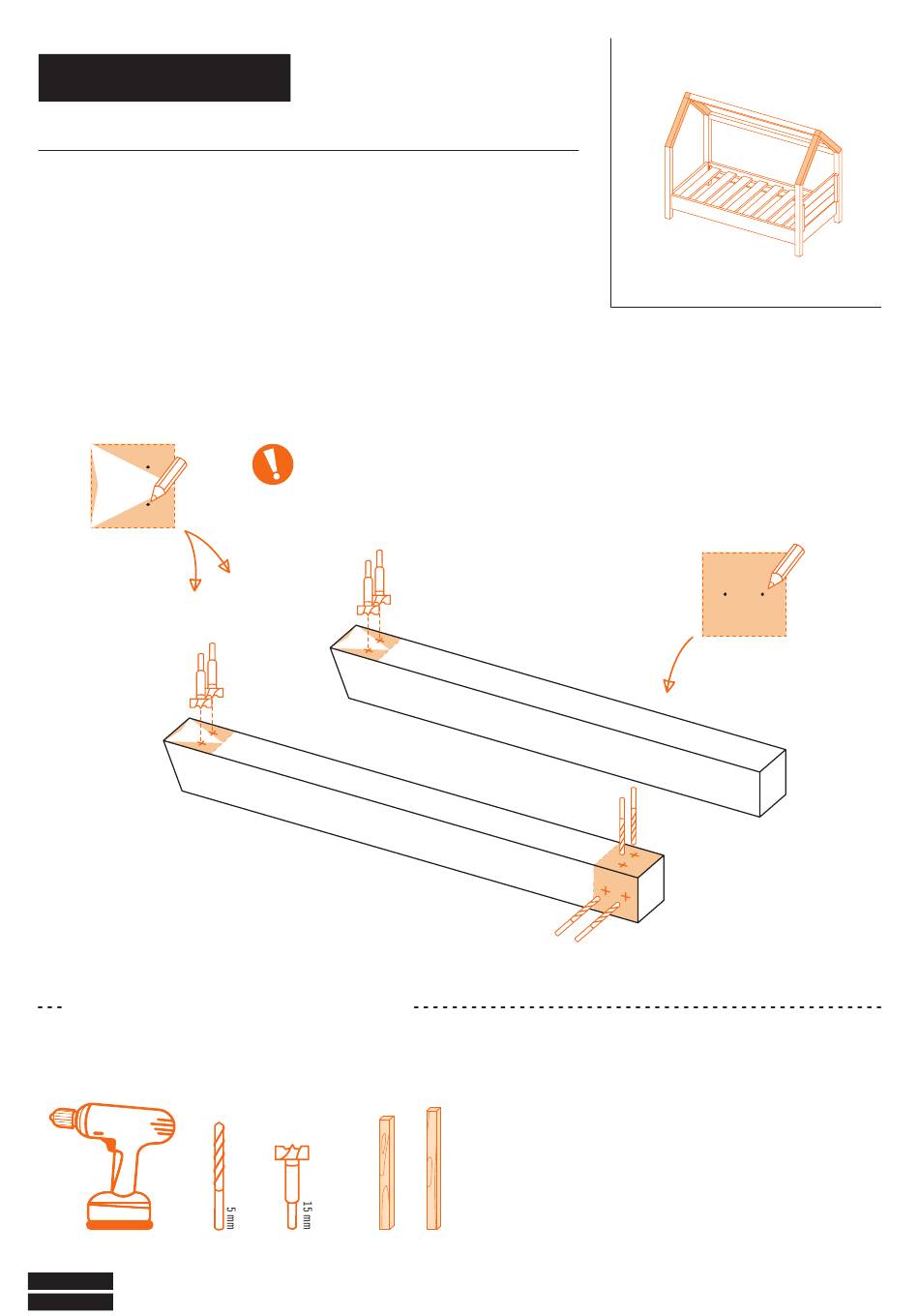 5 mm

15 mm