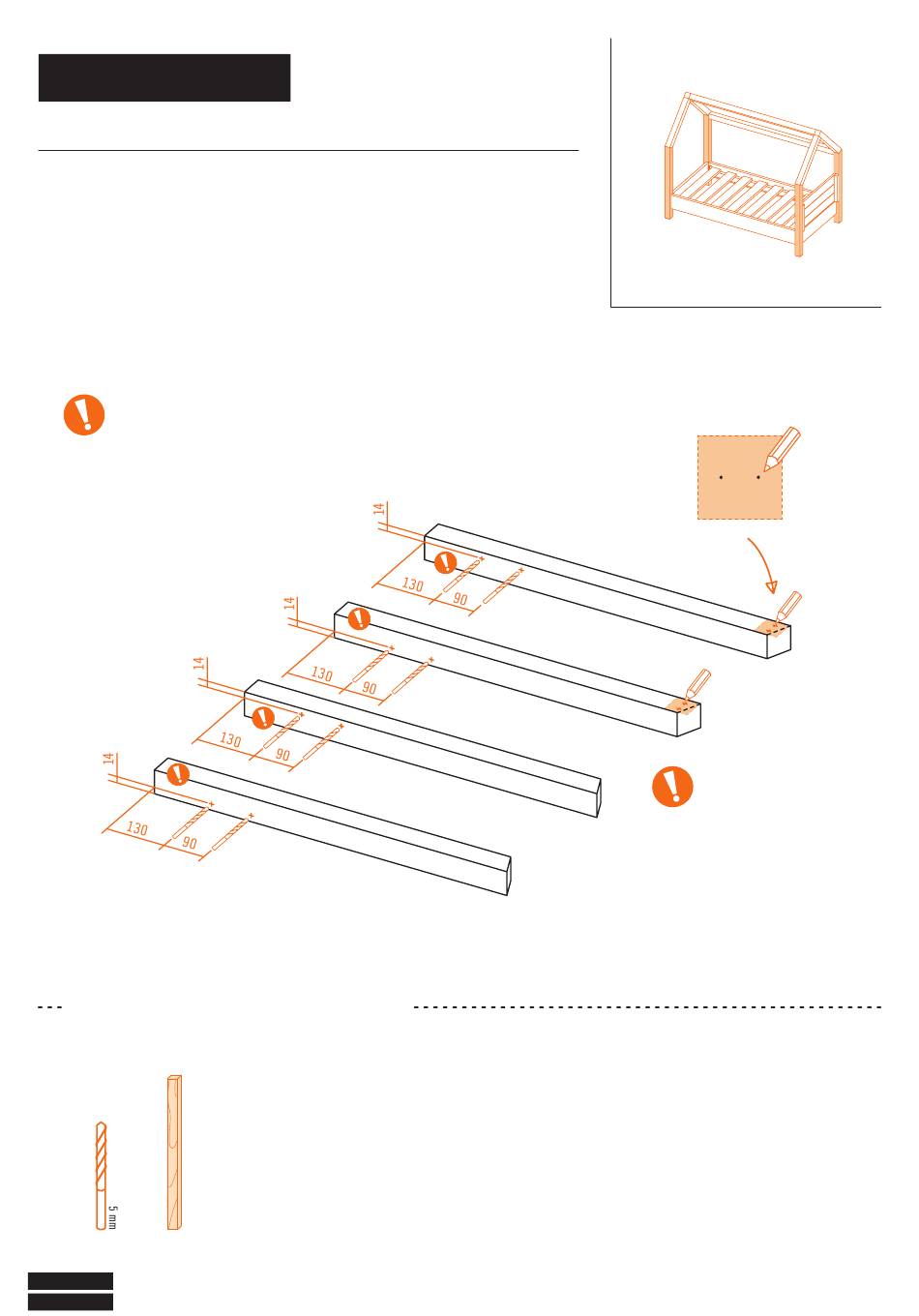 14
130
90
14
130
90
14
130
90
14
130
90
5 mm