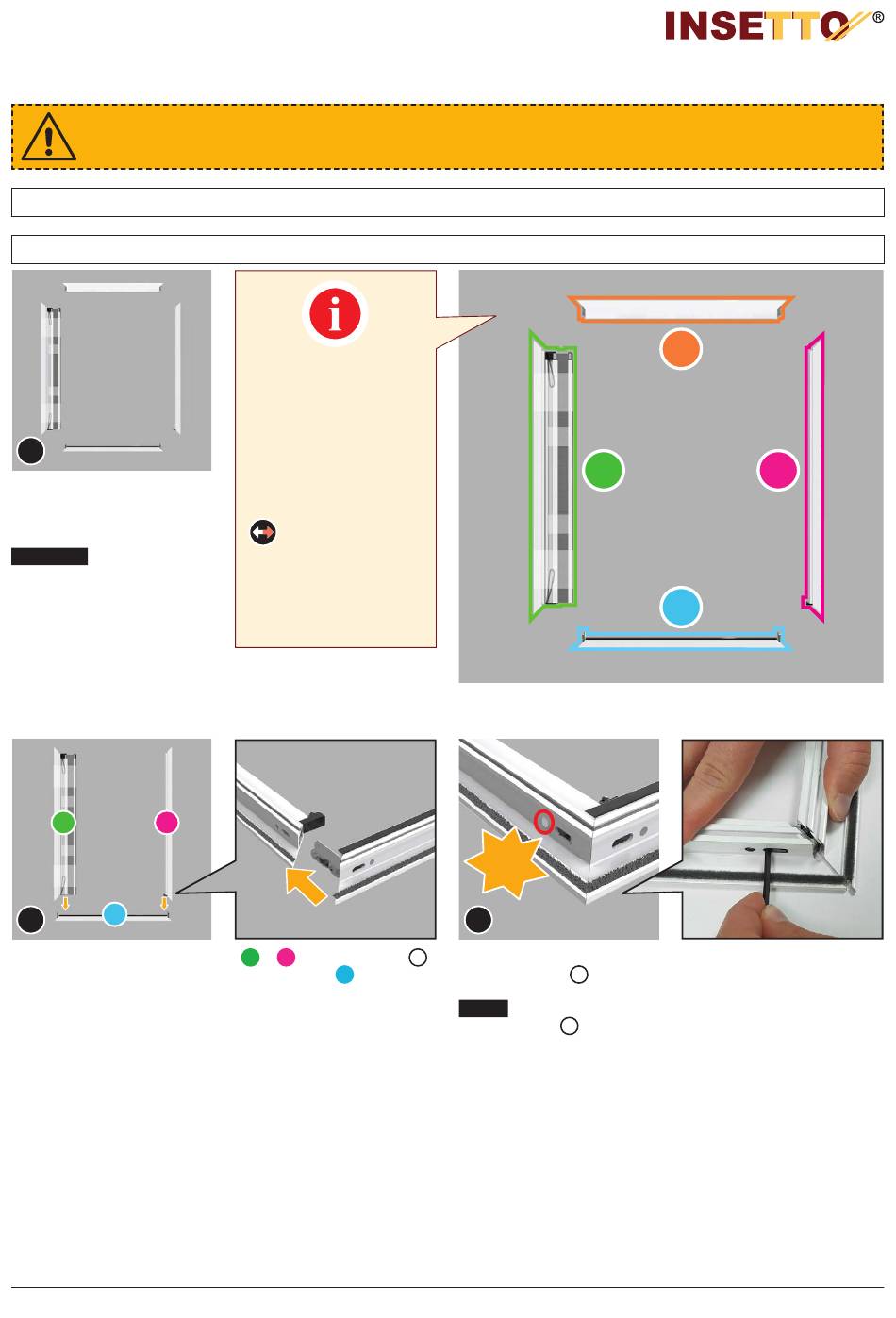 INSETTO®