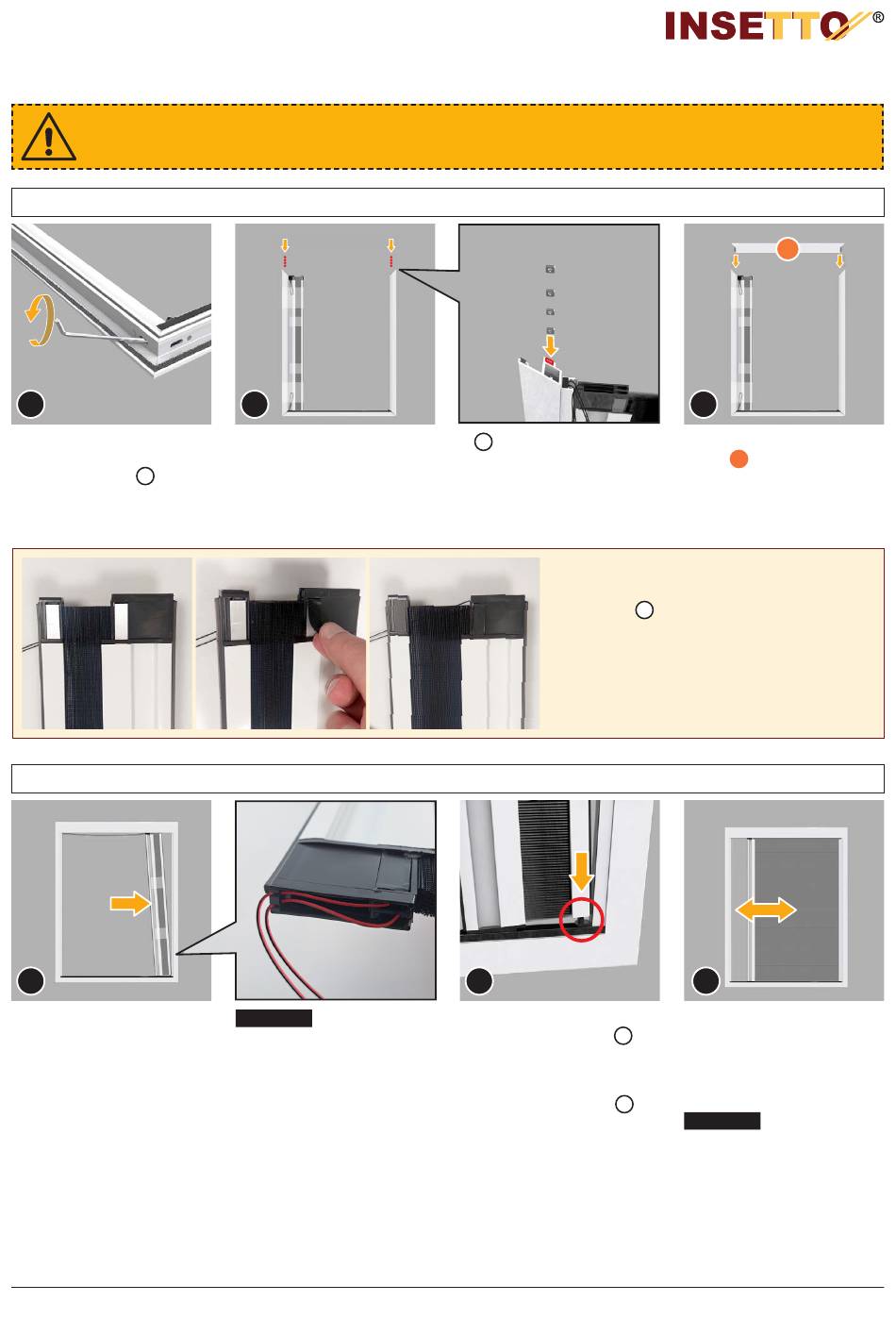 INSETTO®