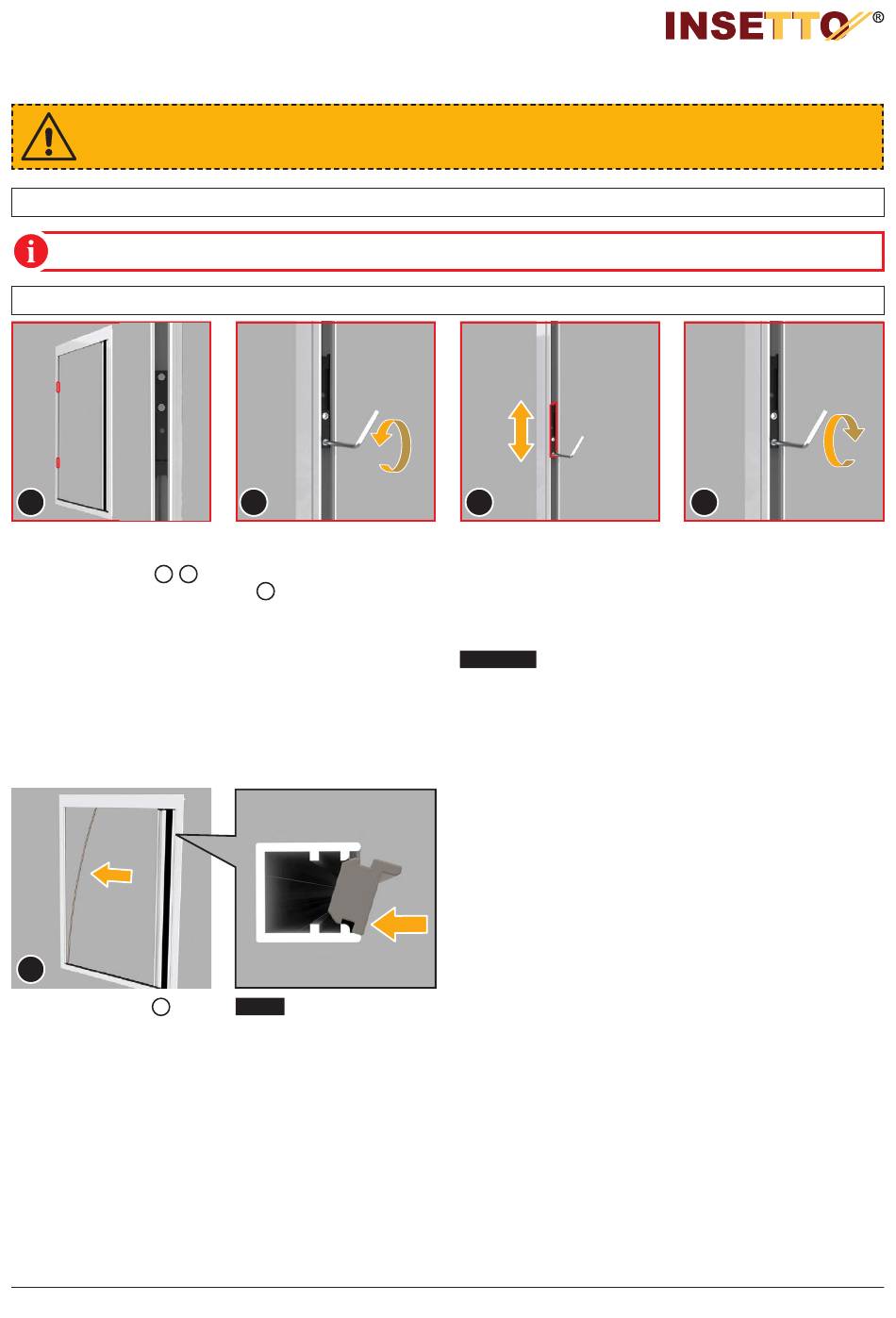 INSETTO®