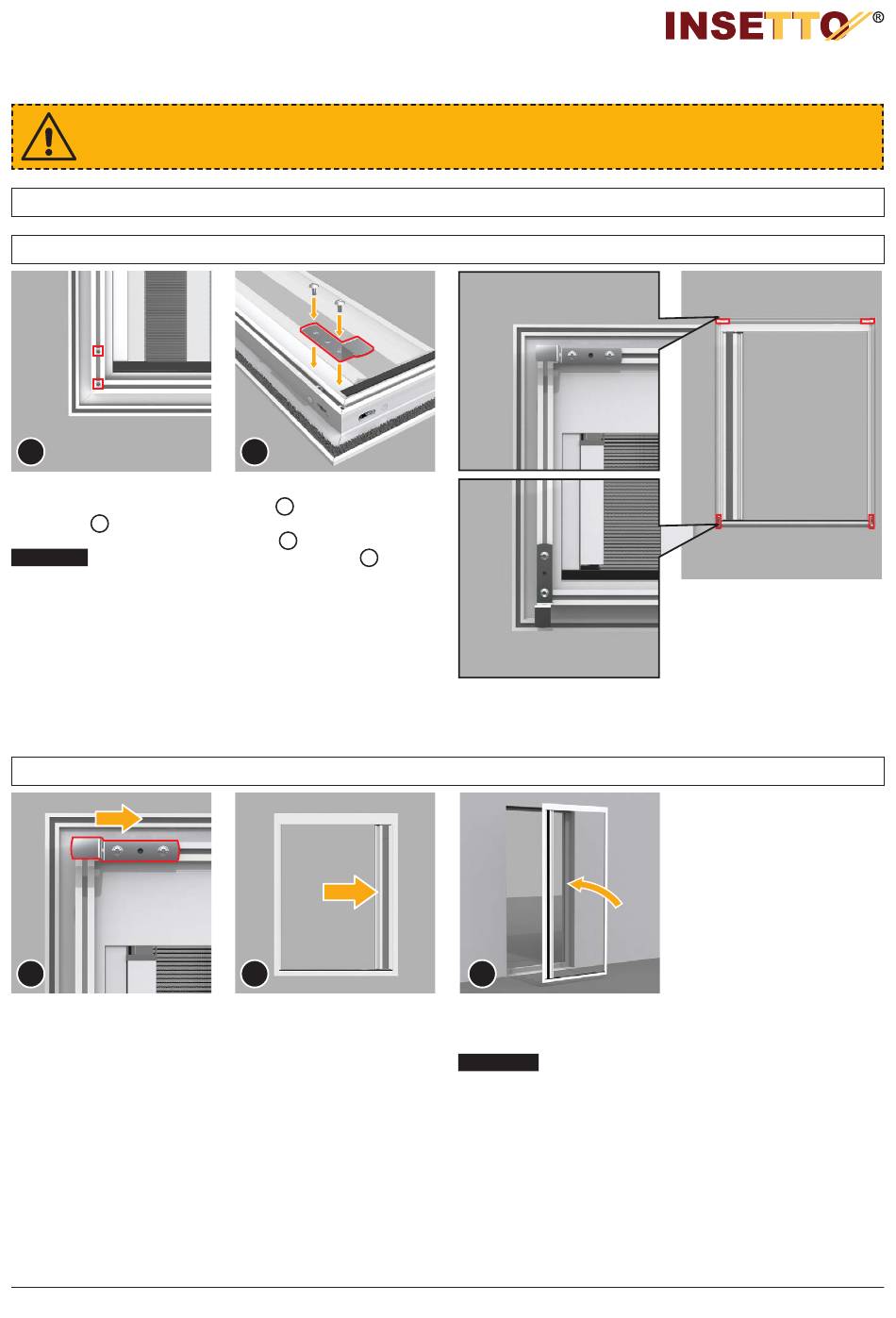 INSETTO®