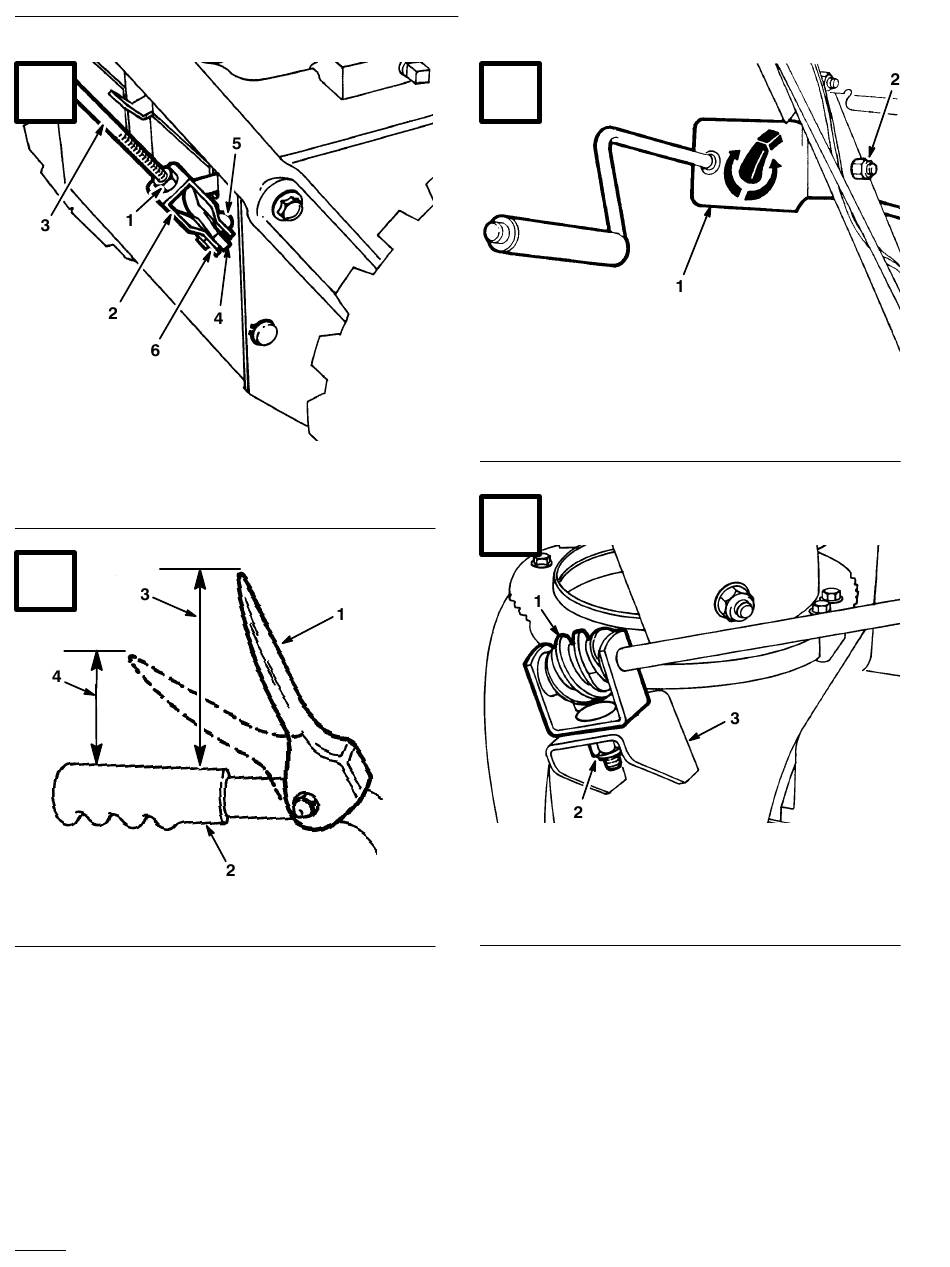 3
1
5
2
4
6

2
1

3
1
4
2

1
3
2