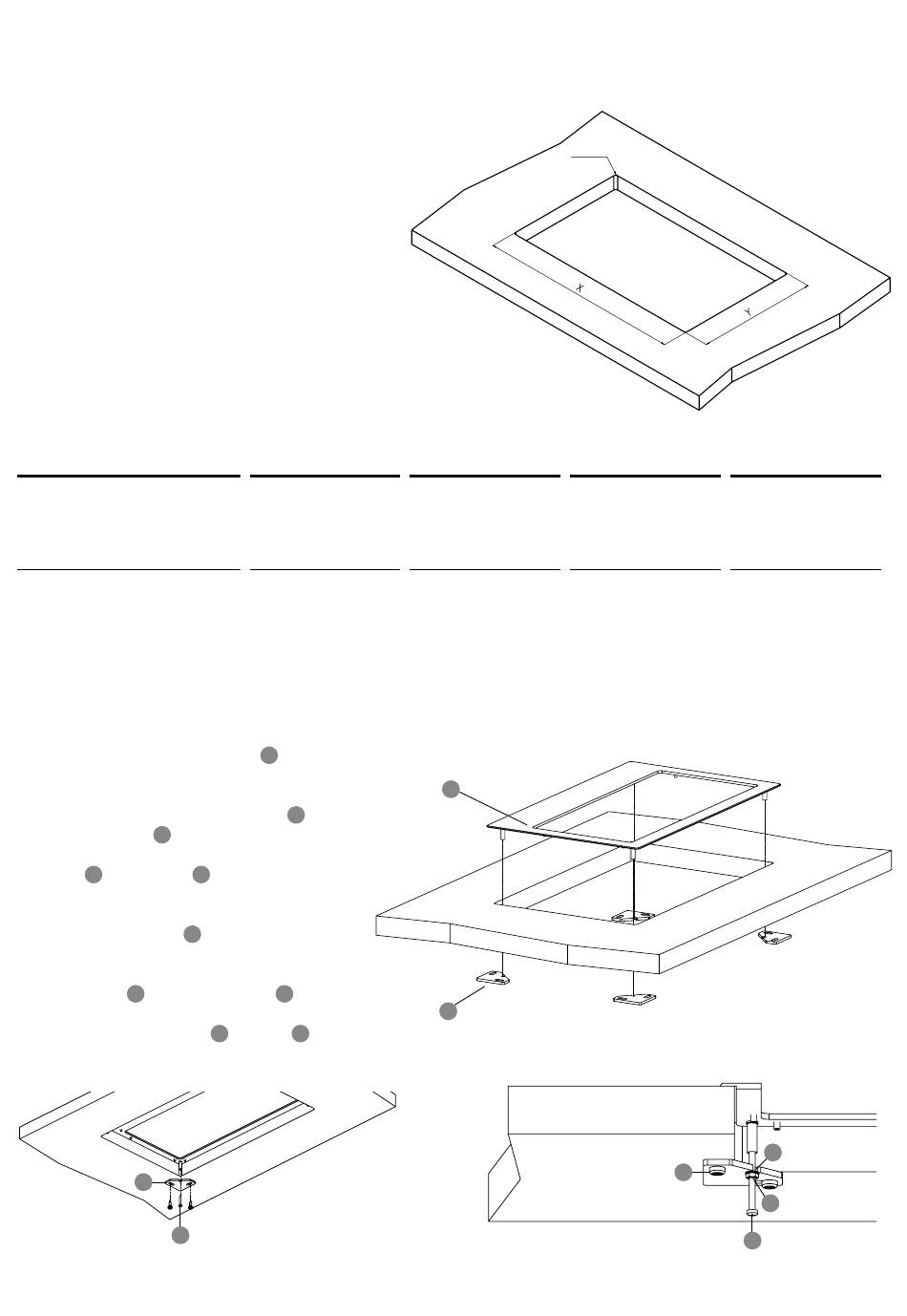 X
Y