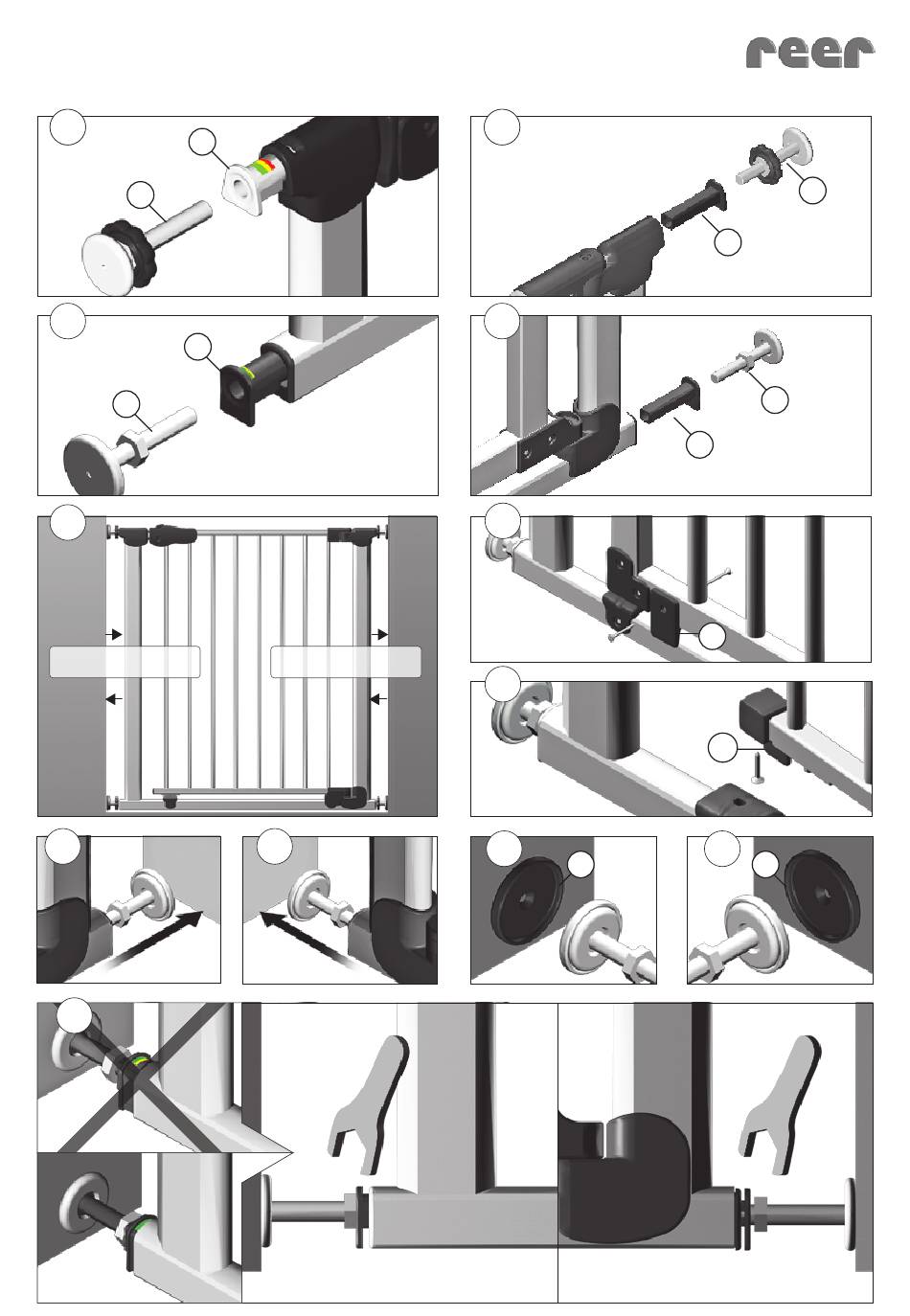 reer