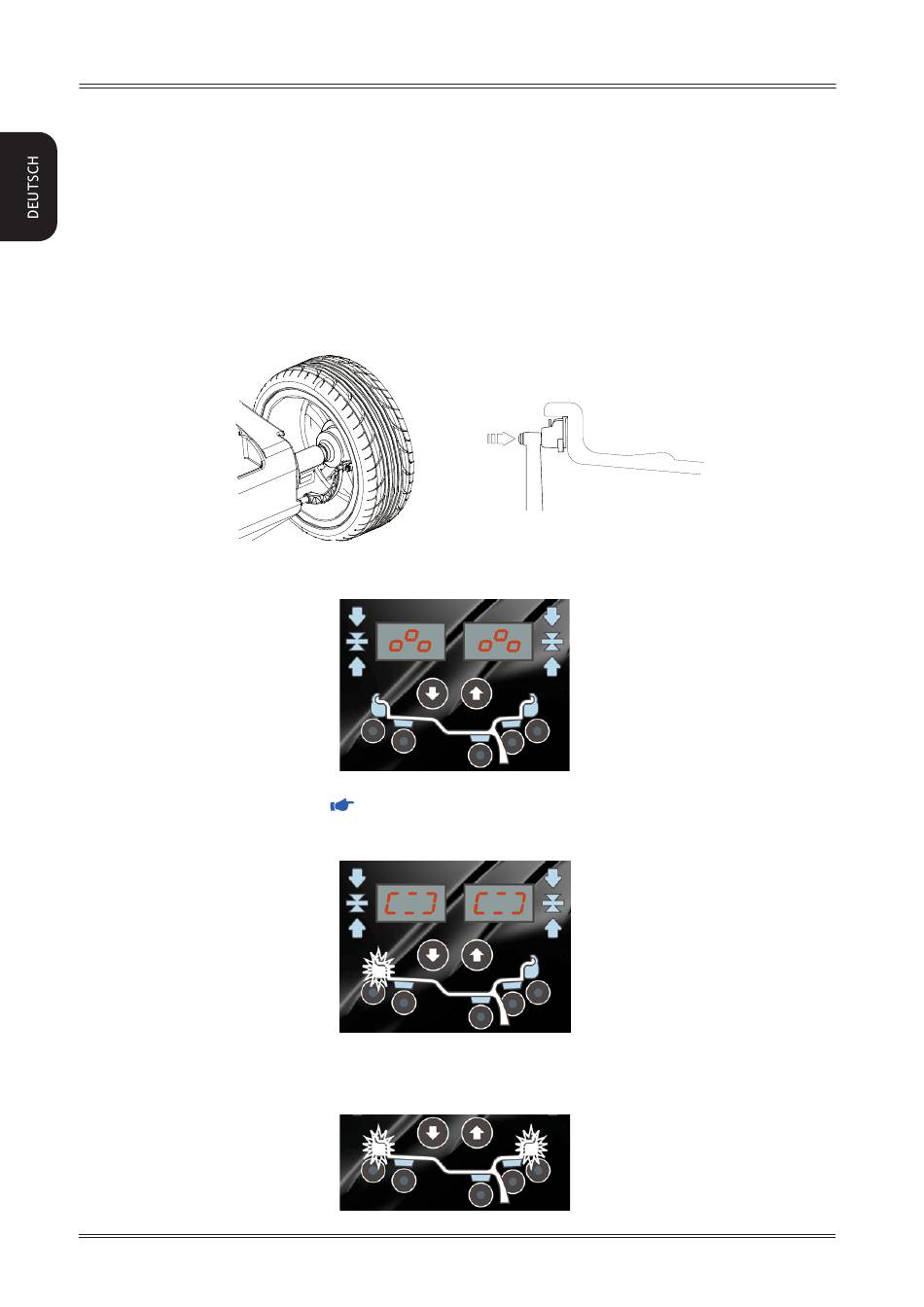 DEUTSCH