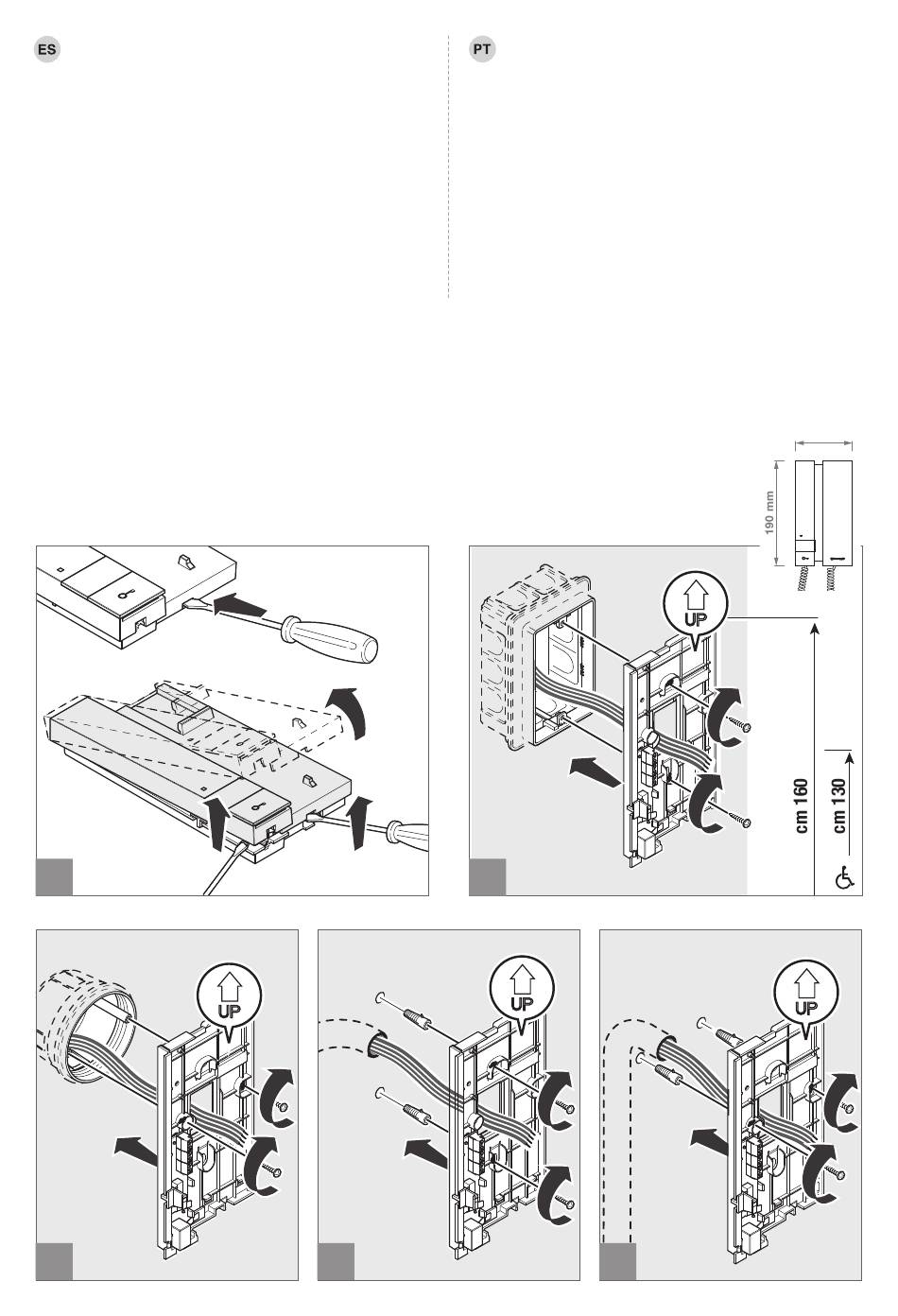 ES

PT

190 mm

UP

cm 160

cm 130

UP

UP

UP