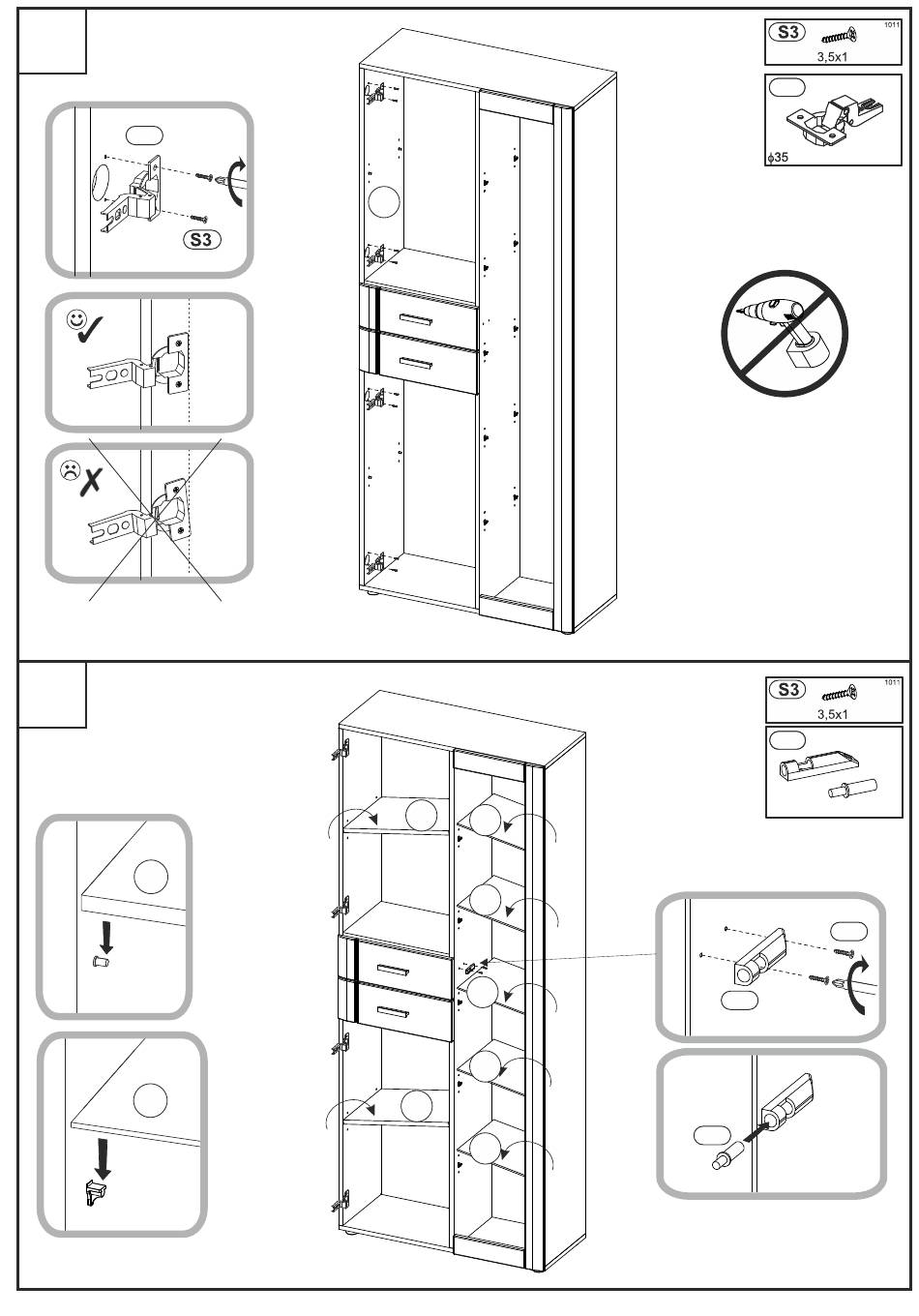 S3
1011
3,5x1
ϕ35
S3
S3
1011
3,5x1