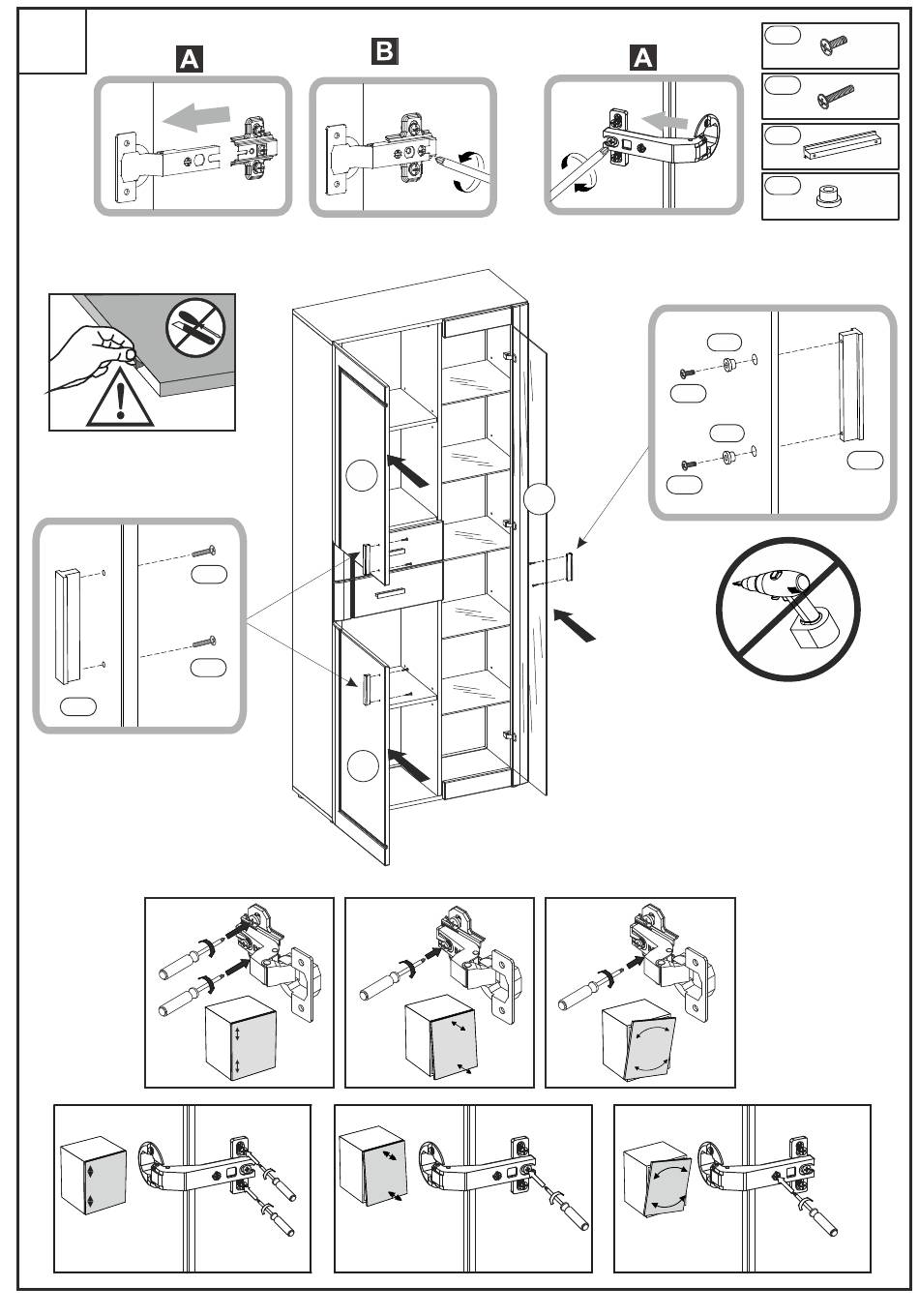 A

B

A