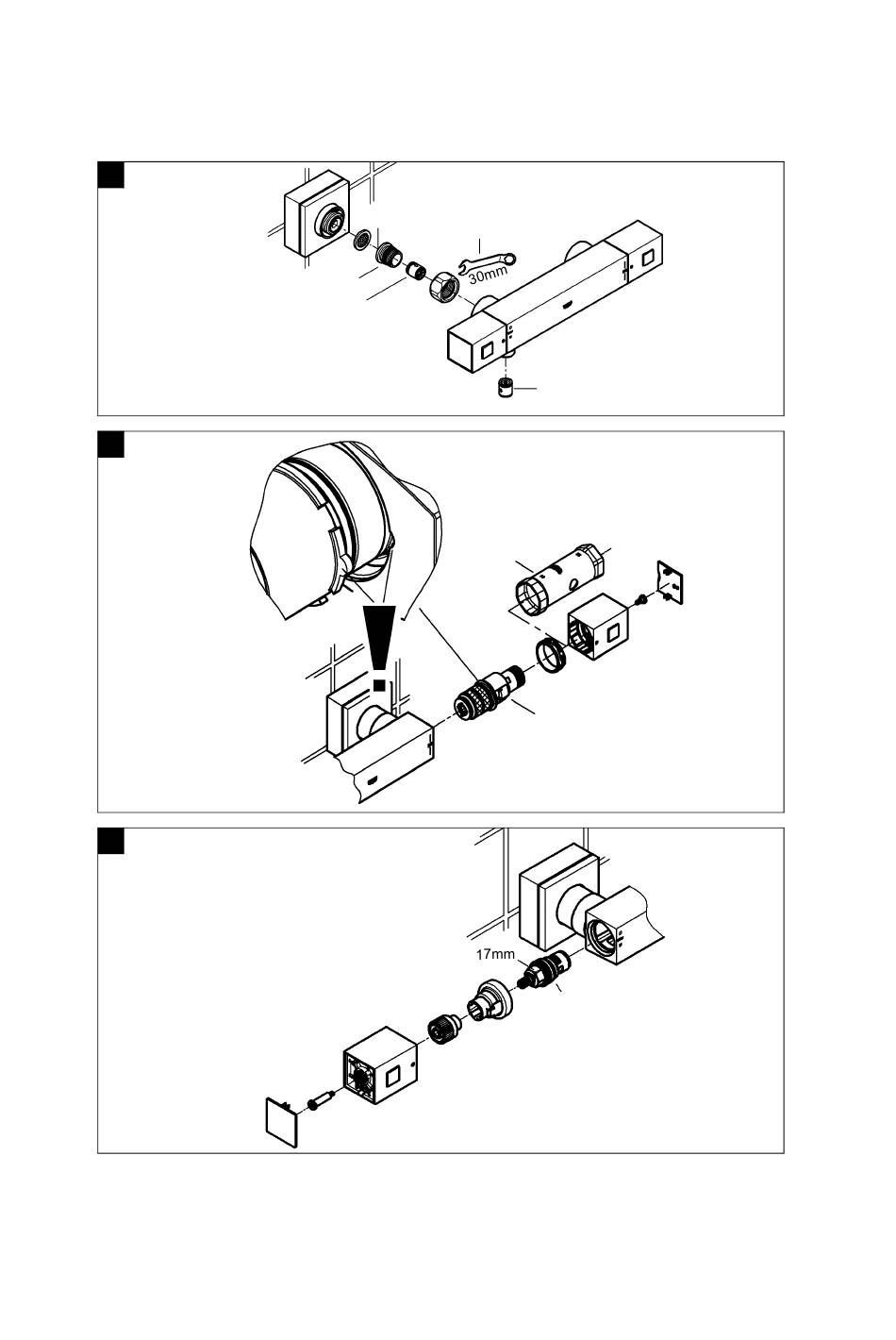 30mm

17mm