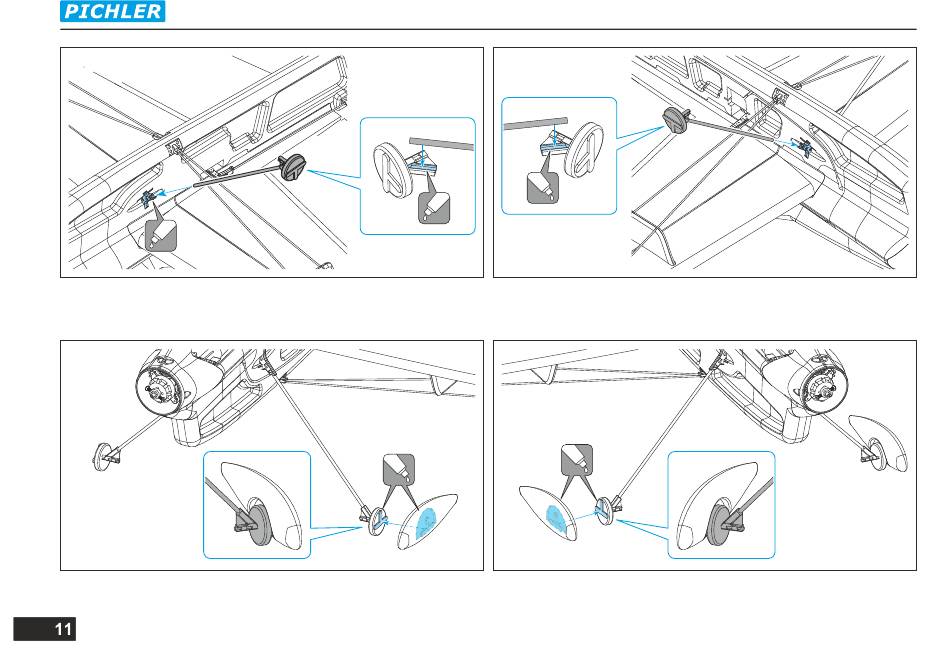 PICHLER

11