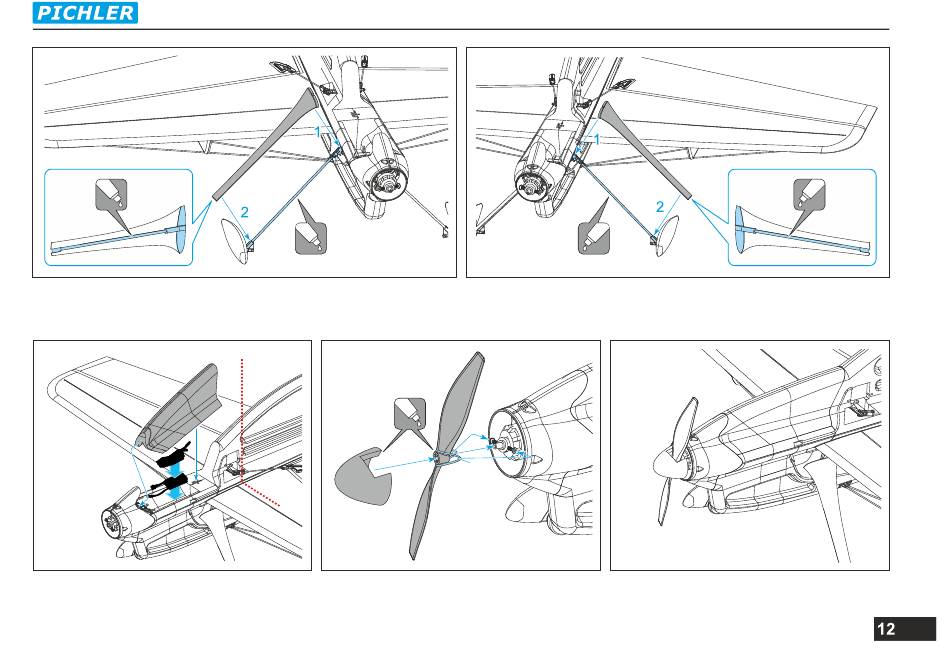 PICHLER

1
2

1
2

12