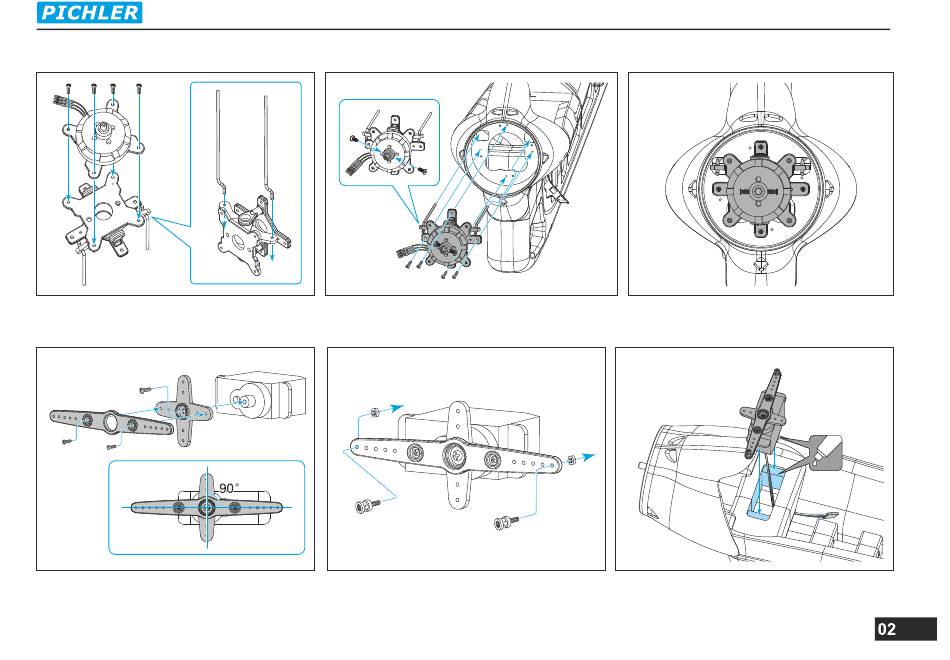 PICHLER

90°

02