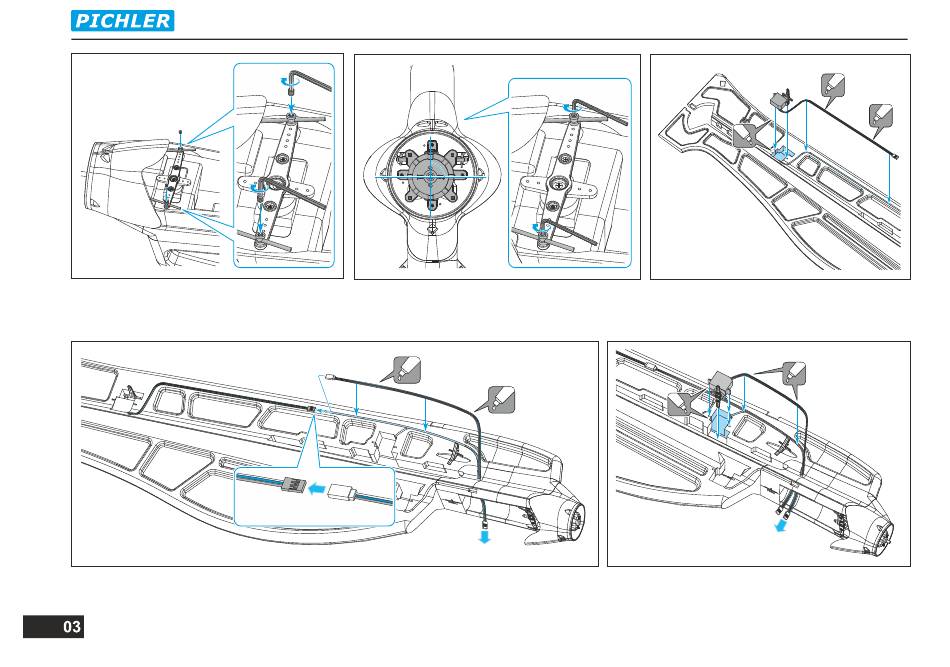 PICHLER

03