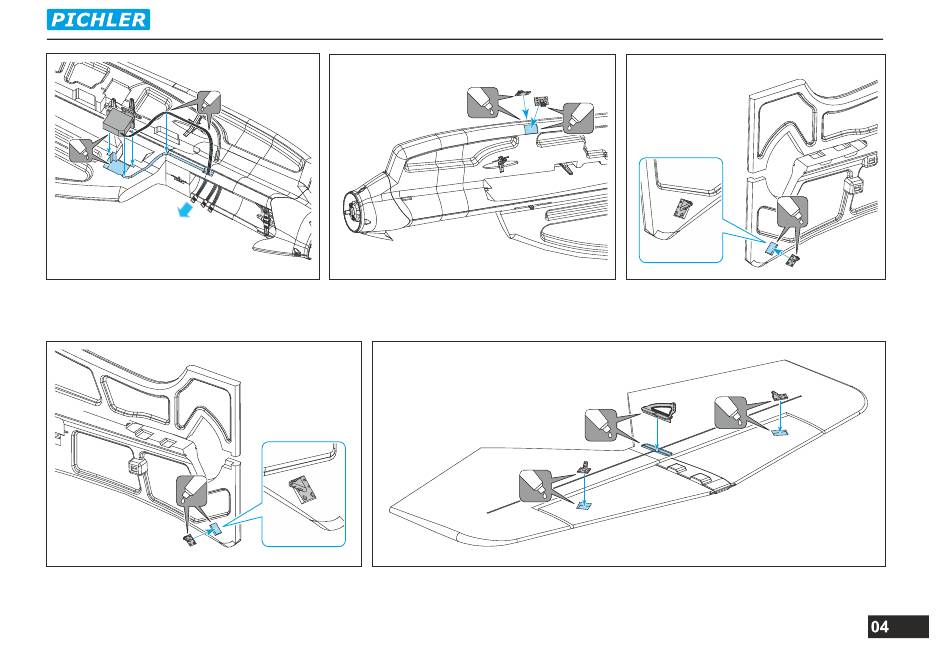 PICHLER

04