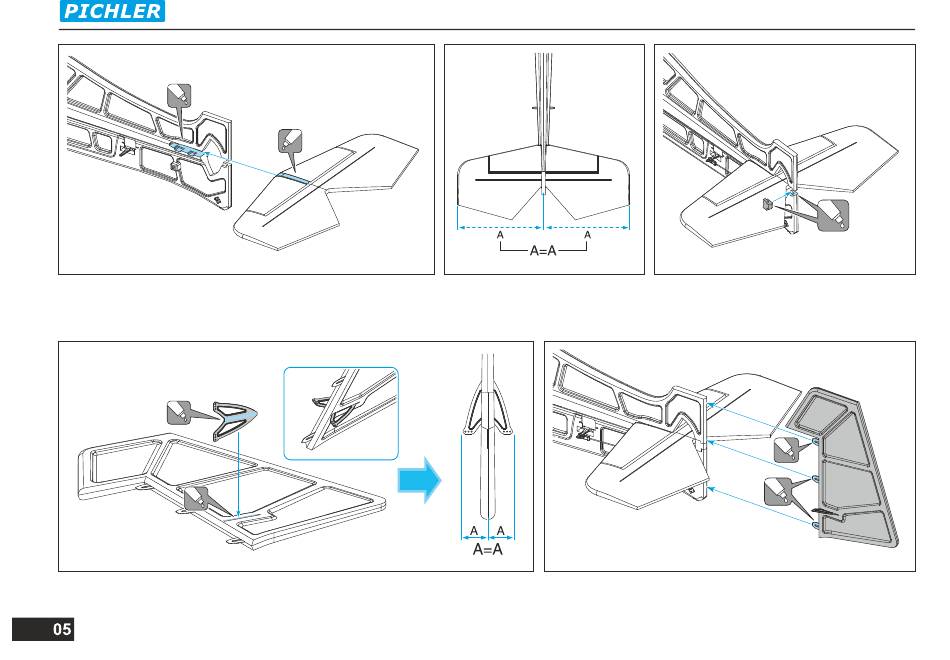 PICHLER

A A
A=A

A A
A=A

05